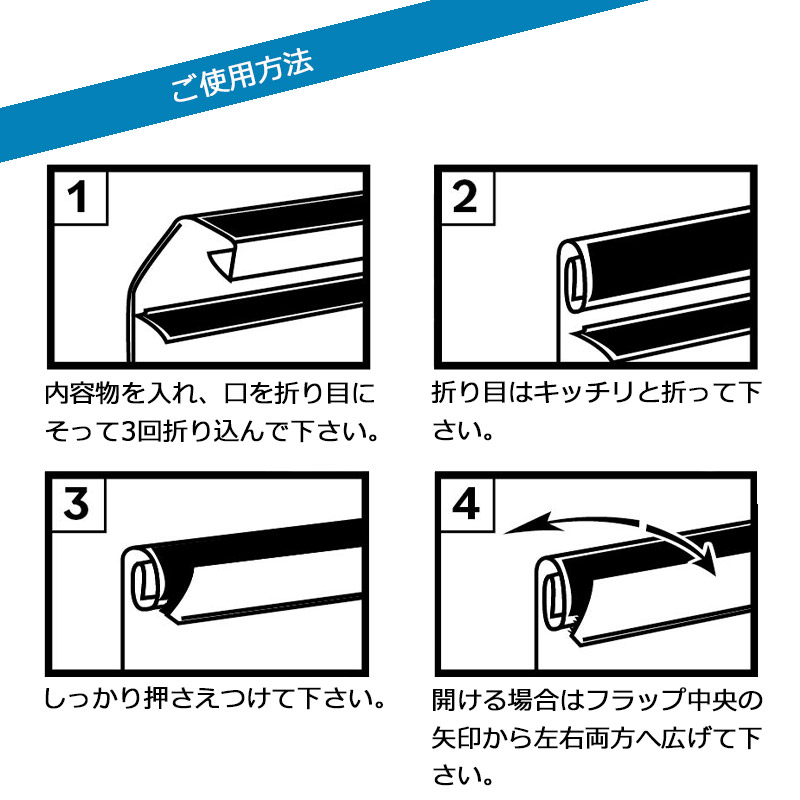 ご使用方法

1

内容物を入れ、口を折り目にそって3回折り込んで下さい。

2

折り目はキッチリと折って下さい。

3

しっかり押さえつけて下さい。

4

開ける場合はフラップ中央の矢印から左右両方へ広げて下さい。