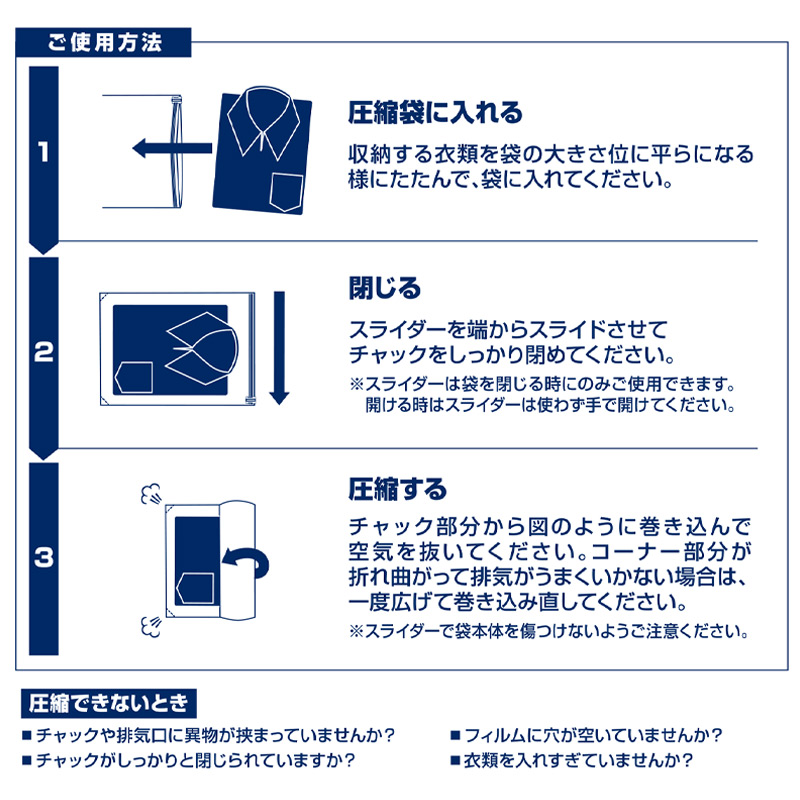 ご使用方法

1

圧縮袋に入れる

収納する衣類を袋の大きさ位に平らになる様にたたんで、袋に入れてください。

2

閉じる

スライダーを端からスライドさせてチャックをしっかり閉めてください。

※スライダーは袋を閉じる時にのみご使用できます。開ける時はスライダーは使わず手で開けてください。

3

圧縮する

チャック部分から図のように巻き込んで空気を抜いてください。コーナー部分が折れ曲がって排気がうまくいかない場合は、一度広げて巻き込み直してください。

※スライダーで袋本体を傷つけないようご注意ください。

圧縮できないとき

■チャックや排気口に異物が挟まっていませんか？

■チャックがしっかりと閉じられていますか？

■フィルムに穴が空いていませんか？

■衣類を入れすぎていませんか？