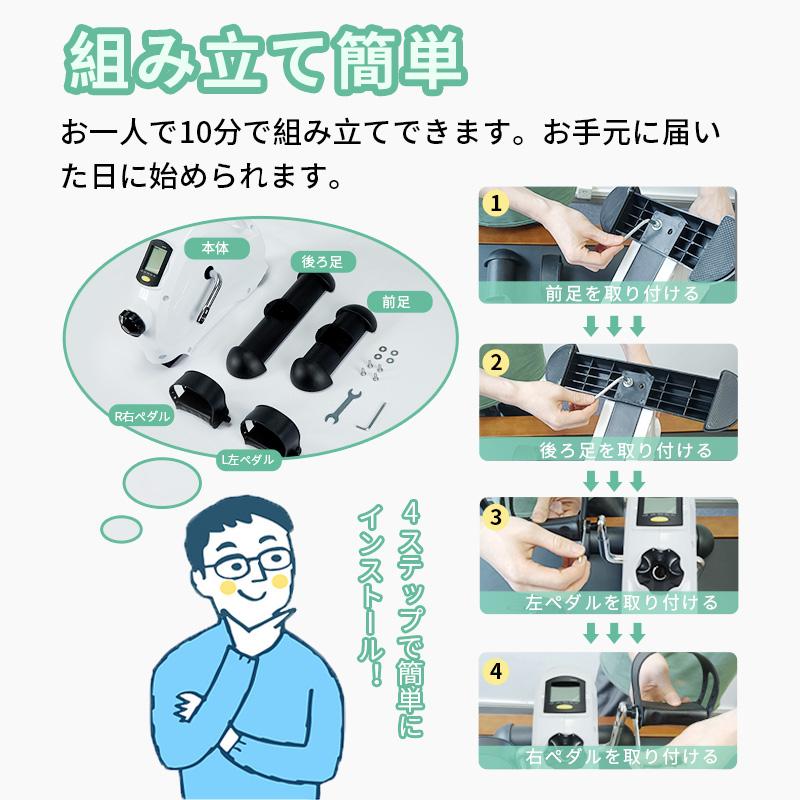 組み立て簡単

お一人で10分で組み立てできます。お手元に届いた日に始められます。

本体
後ろ足
前足
R右ペダル
L左ペダル

4ステップで簡単にインストール!

1
前足を取り付ける

2
後ろ足を取り付ける

3
左ペダルを取り付ける

4
右ペダルを取り付ける