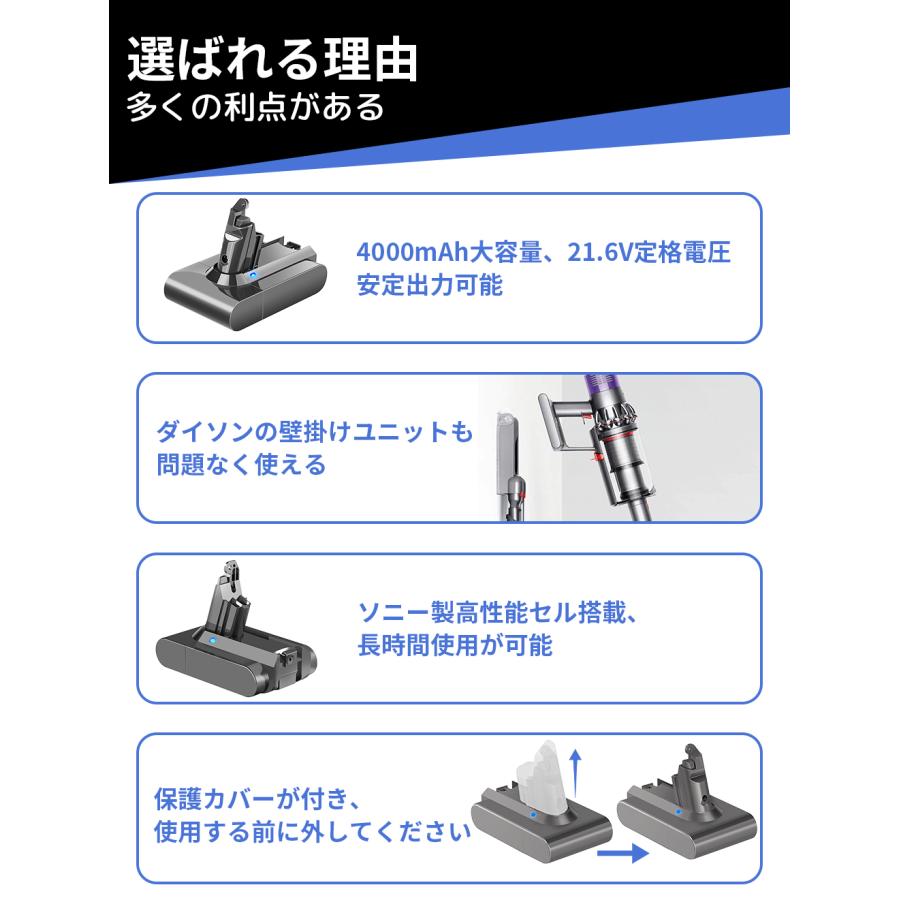 選ばれる理由
多くの利点がある

4000mAh大容量、21.6V定格電圧
安定出力可能

ダイソンの壁掛けユニットも
問題なく使える

ソニー製高性能セル搭載、
長時間使用が可能

保護カバーが付き、
使用する前に外してください