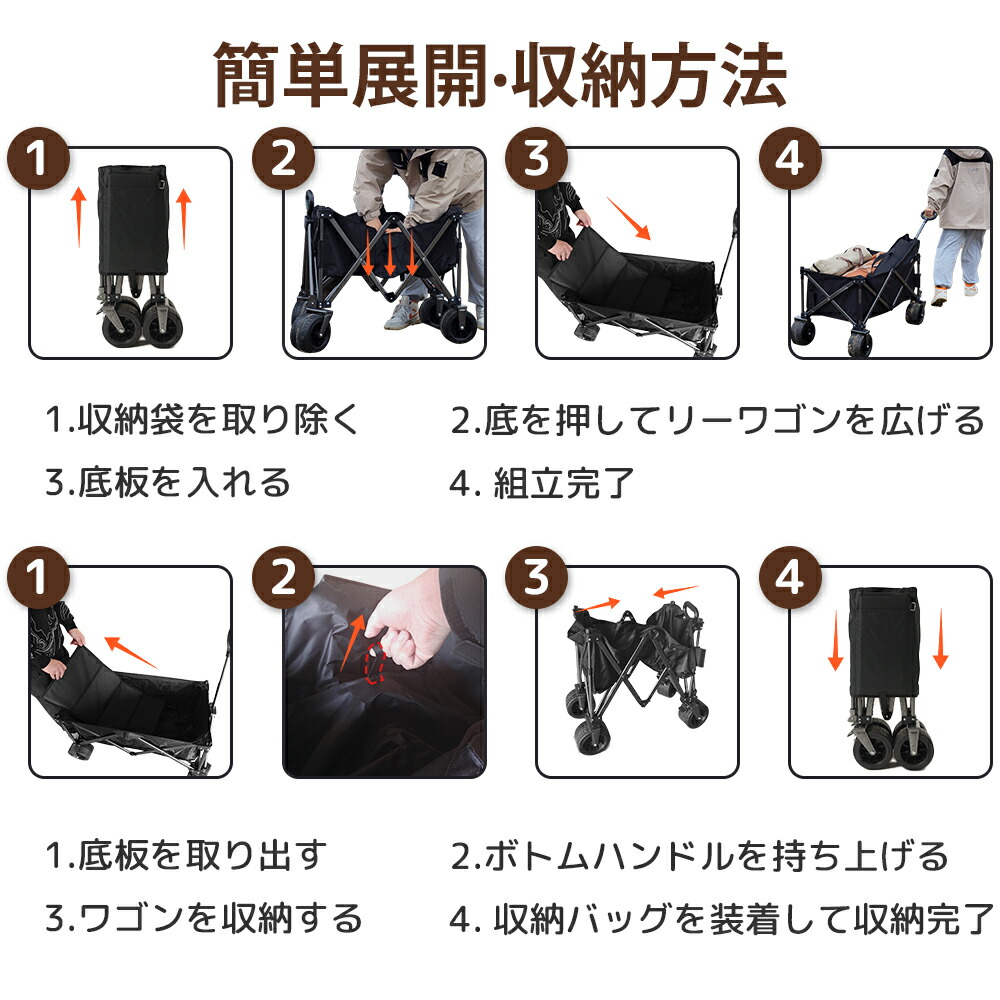 簡単展開·収納方法

1

2

3

4

1.収納袋を取り除く
2.底を押してリーワゴンを広げる
3.底板を入れる
4. 組立完了

1

2

3

4

1.底板を取り出す
2.ボトムハンドルを持ち上げる
3.ワゴンを収納する
4. 収納バッグを装着して収納完了