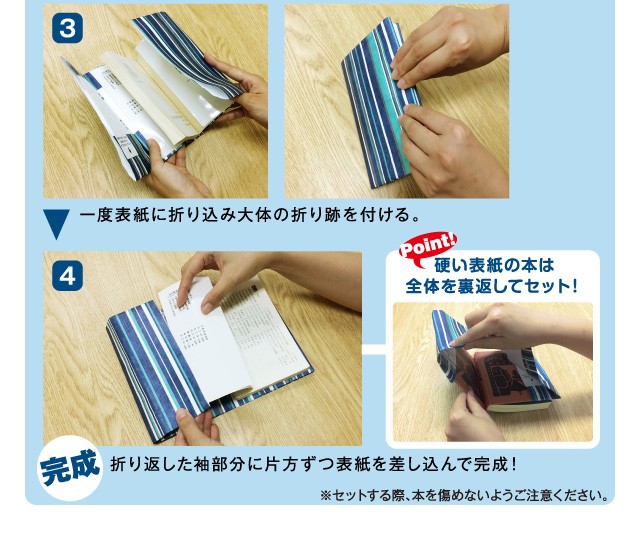 3

一度表紙に折り込み大体の折り跡を付ける。

4

Point!
硬い表紙の本は
全体を裏返してセット!

完成
折り返した袖部分に片方ずつ表紙を差し込んで完成!

※セットする際、本を傷めないようご注意ください。