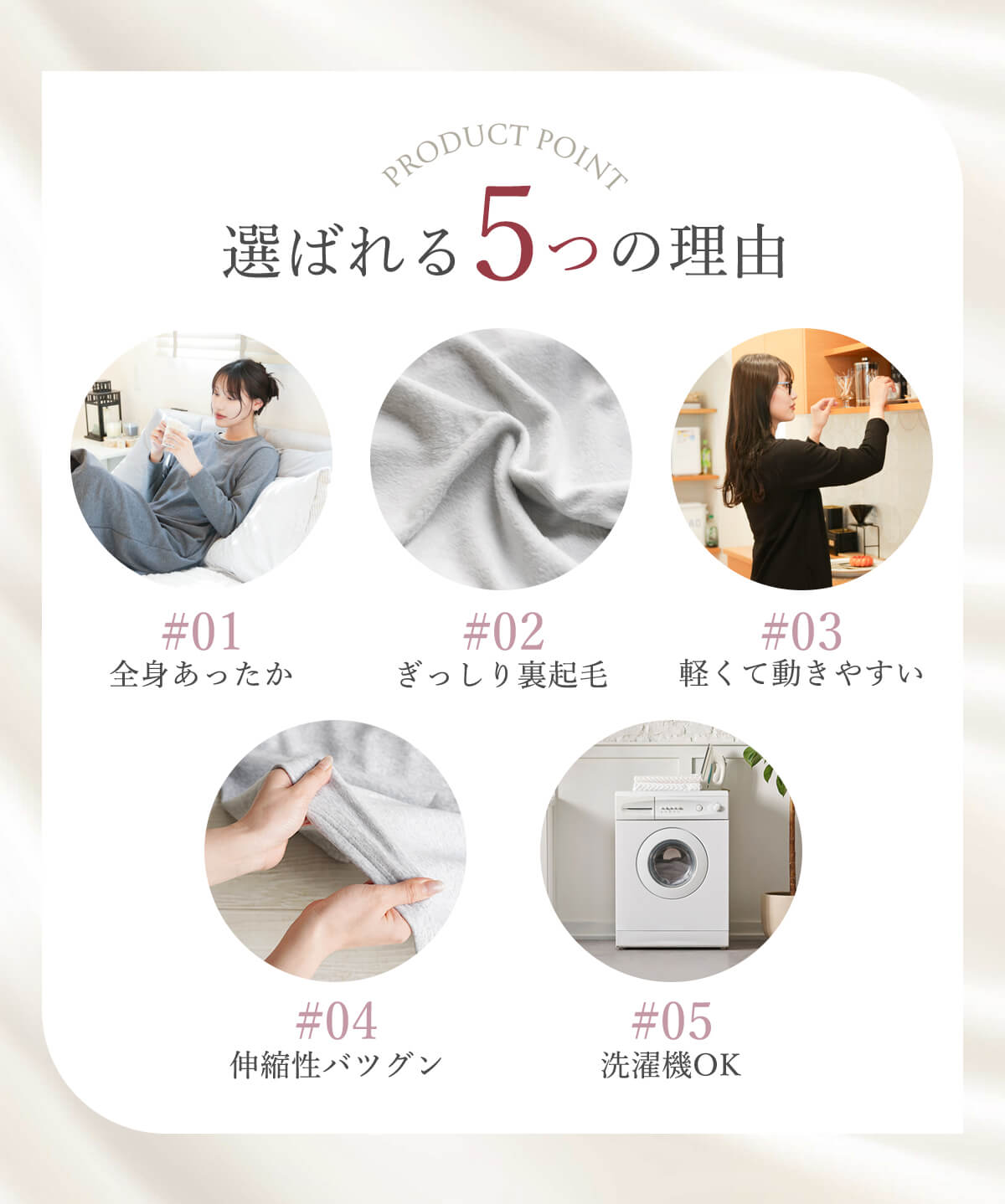 PRODUCT POINT

選ばれる5つの理由

#01
全身あったか

#02
ぎっしり裏起毛

#03
軽くて動きやすい

#04
伸縮性バツグン

#05
洗濯機OK