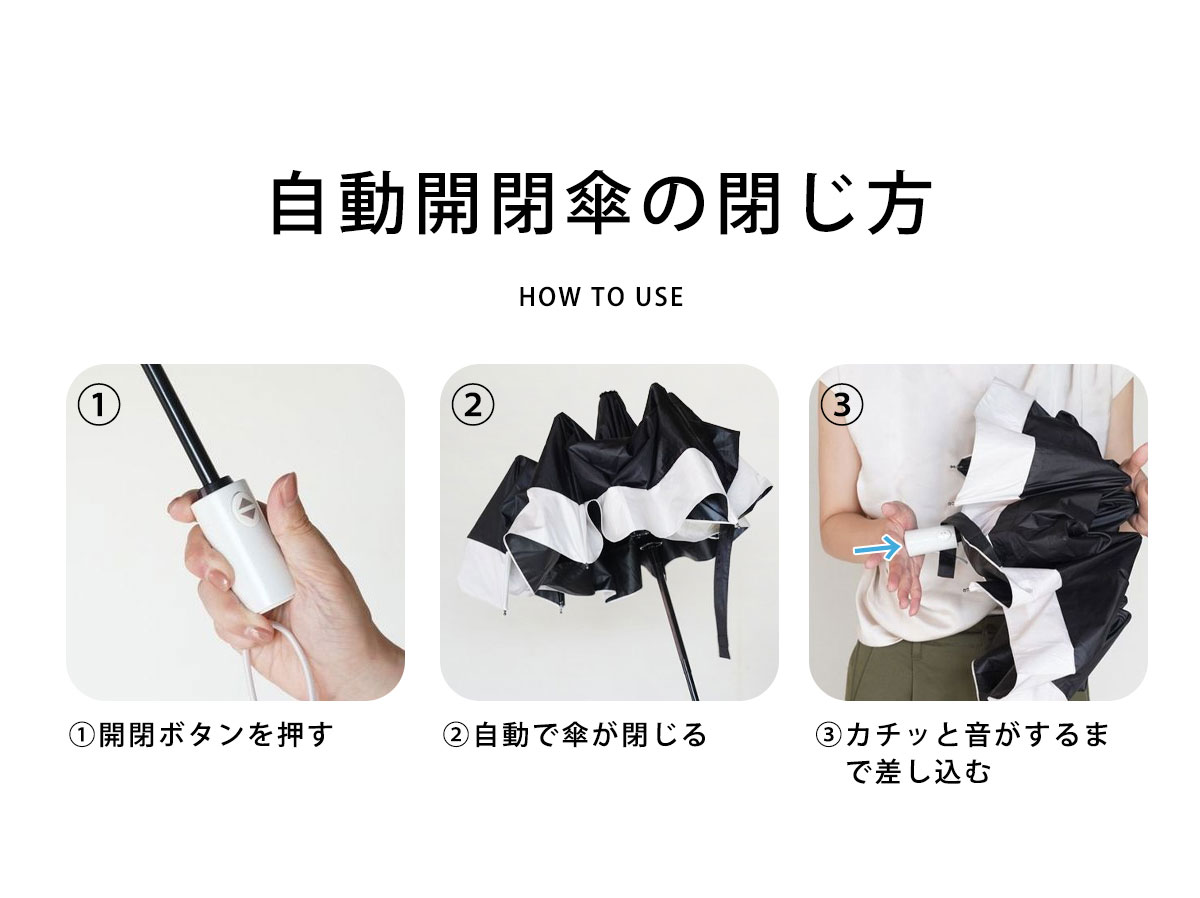 自動開閉傘の閉じ方

HOW TO USE

①

②

③

①開閉ボタンを押す

②自動で傘が閉じる

③カチッと音がするまで差し込む