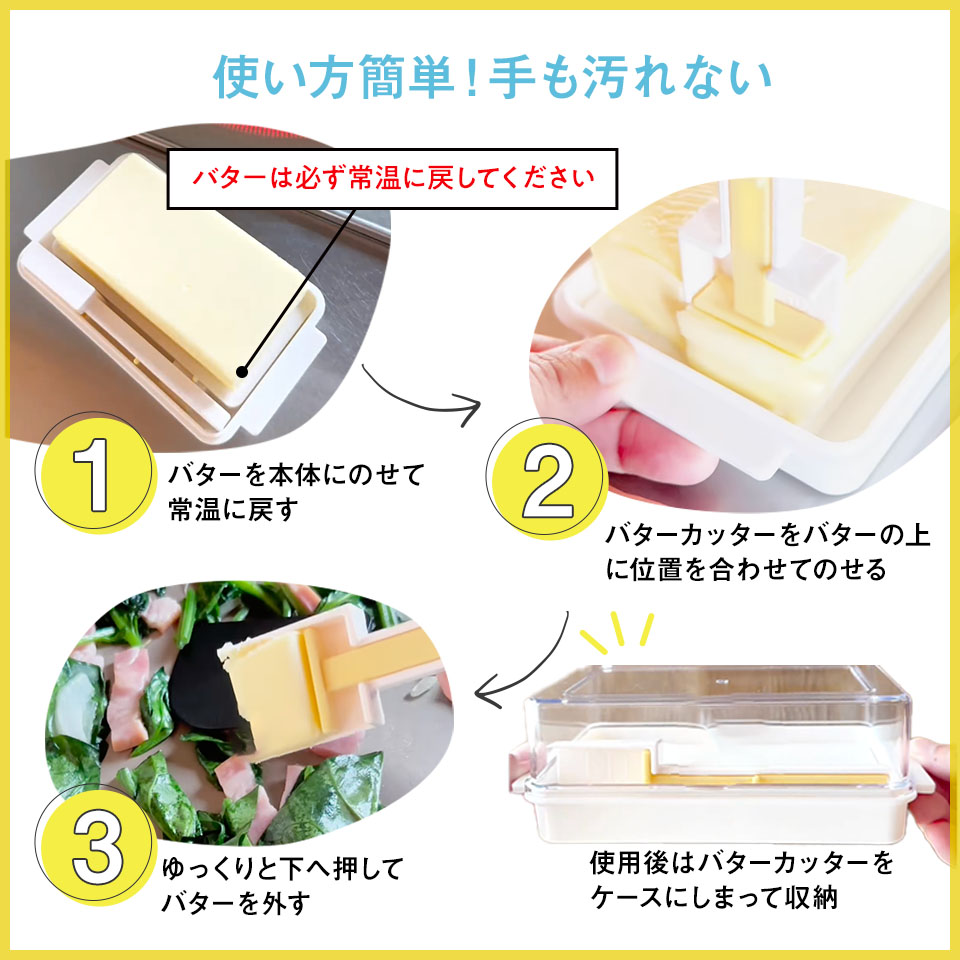 使い方簡単！手も汚れない

バターは必ず常温に戻してください

1
バターを本体にのせて常温に戻す

2
バターカッターをバターの上に位置を合わせてのせる

3
ゆっくりと下へ押してバターを外す

使用後はバターカッターをケースにしまって収納