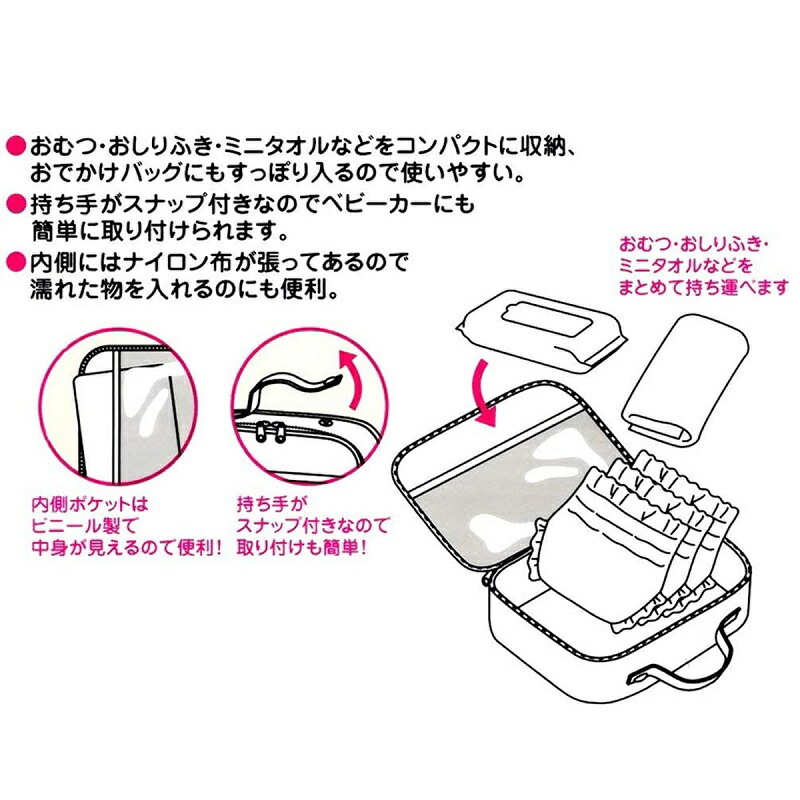 ●おむつ・おしりふき・ミニタオルなどをコンパクトに収納、おでかけバッグにもすっぽり入るので使いやすい。

●持ち手がスナップ付きなのでベビーカーにも簡単に取り付けられます。

●内側にはナイロン布が張ってあるので濡れた物を入れるのにも便利。

おむつ・おしりふき・ミニタオルなどをまとめて持ち運べます

内側ポケットはビニール製で中身が見えるので便利!

持ち手がスナップ付きなので取り付けも簡単!