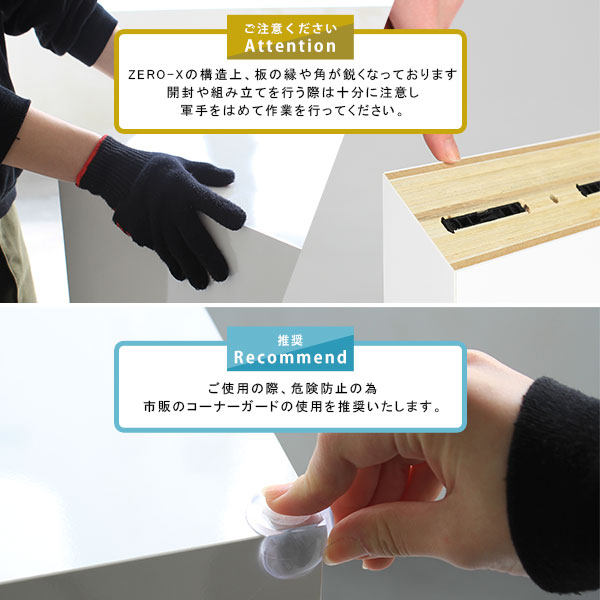 ご注意ください
Attention

ZERO-Xの構造上、板の縁や角が鋭くなっております
開封や組み立てを行う際は十分に注意し
軍手をはめて作業を行ってください。

推奨
Recommend

ご使用の際、危険防止の為
市販のコーナーガードの使用を推奨いたします。