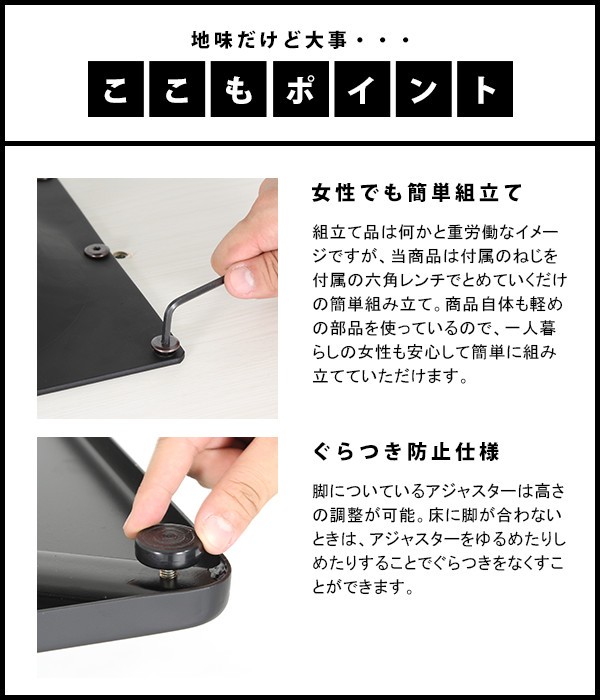 地味だけど大事・・・

ここもポイント

女性でも簡単組立て

組立て品は何かと重労働なイメージですが、当商品は付属のねじを付属の六角レンチでとめていくだけの簡単組み立て。商品自体も軽めの部品を使っているので、一人暮らしの女性も安心して簡単に組み立てていただけます。

ぐらつき防止仕様

脚についているアジャスターは高さの調整が可能。床に脚が合わないときは、アジャスターをゆるめたりしめたりすることでぐらつきをなくすことができます。