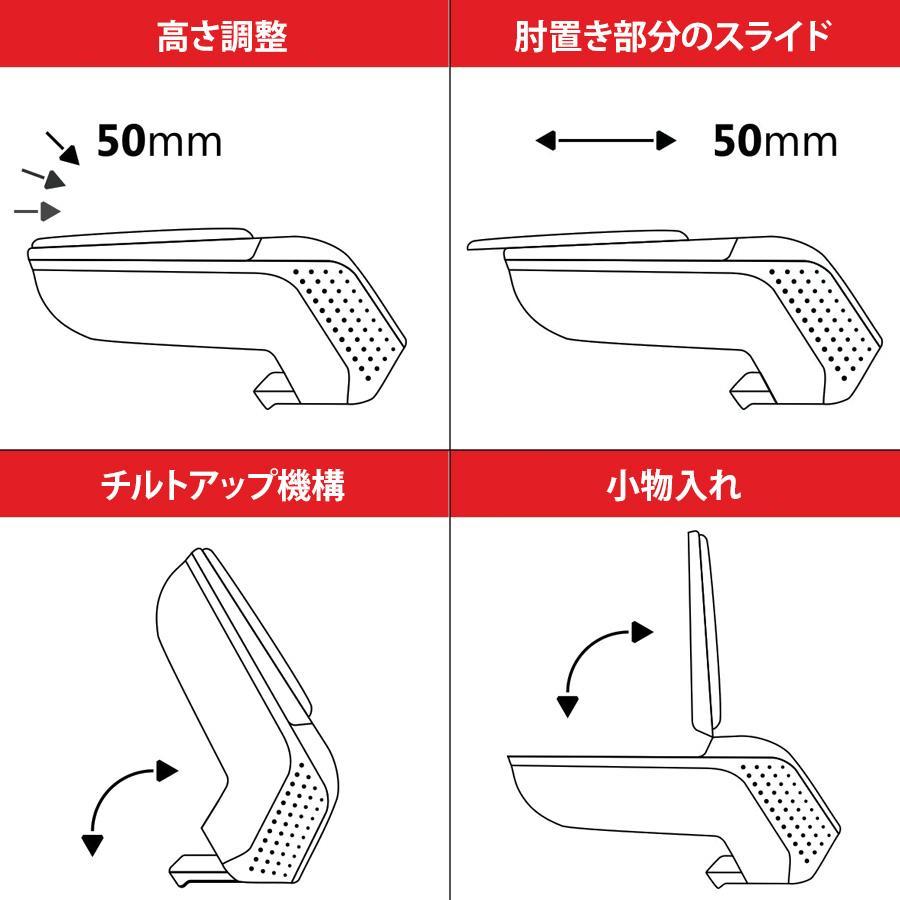 高さ調整

50mm

肘置き部分のスライド

50mm

チルトアップ機構

小物入れ