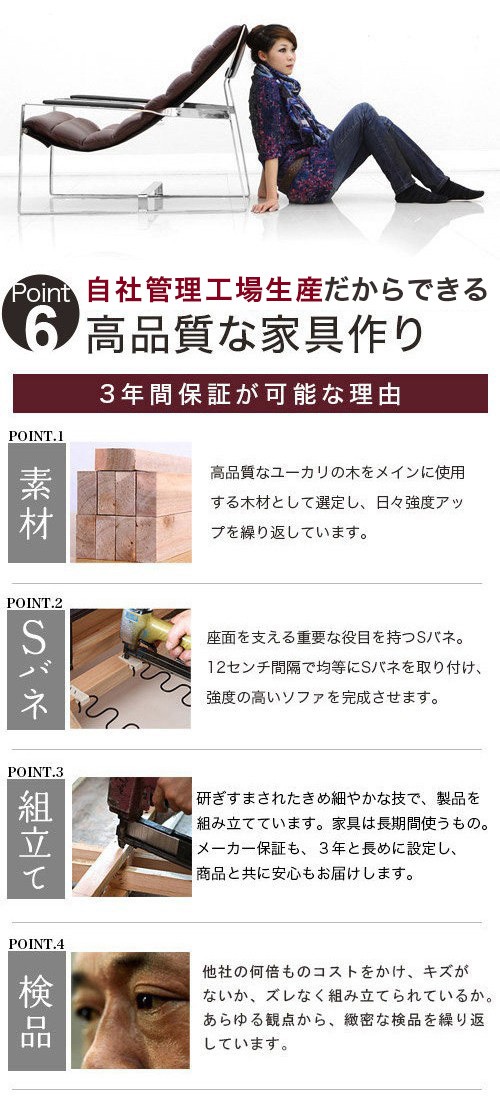 Point 6

自社管理工場生産だからできる
高品質な家具作り

3年間保証が可能な理由

POINT.1
素材
高品質なユーカリの木をメインに使用する木材として選定し、日々強度アップを繰り返しています。

POINT.2
Sバネ
座面を支える重要な役目を持つSバネ。12センチ間隔で均等にSバネを取り付け、強度の高いソファを完成させます。

POINT.3
組立て
研ぎすまされたきめ細やかな技で、製品を組み立てています。家具は長期間使うもの。メーカー保証も、3年と長めに設定し、商品と共に安心もお届けします。

POINT.4
検品
他社の何倍ものコストをかけ、キズがないか、ズレなく組み立てられているか。あらゆる観点から、緻密な検品を繰り返しています。