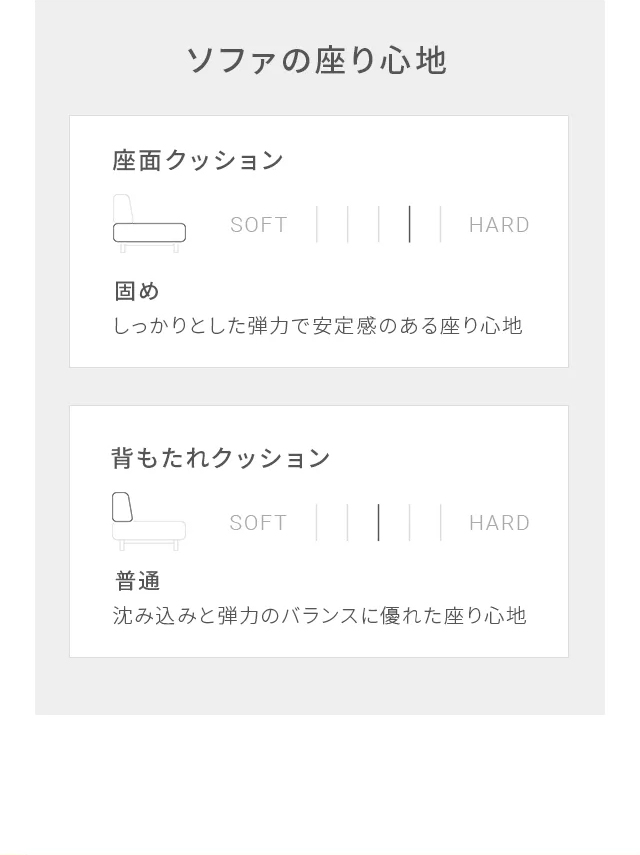 ソファの座り心地

座面クッション

SOFT HARD

固め

しっかりとした弾力で安定感のある座り心地

背もたれクッション

SOFT HARD

普通

沈み込みと弾力のバランスに優れた座り心地