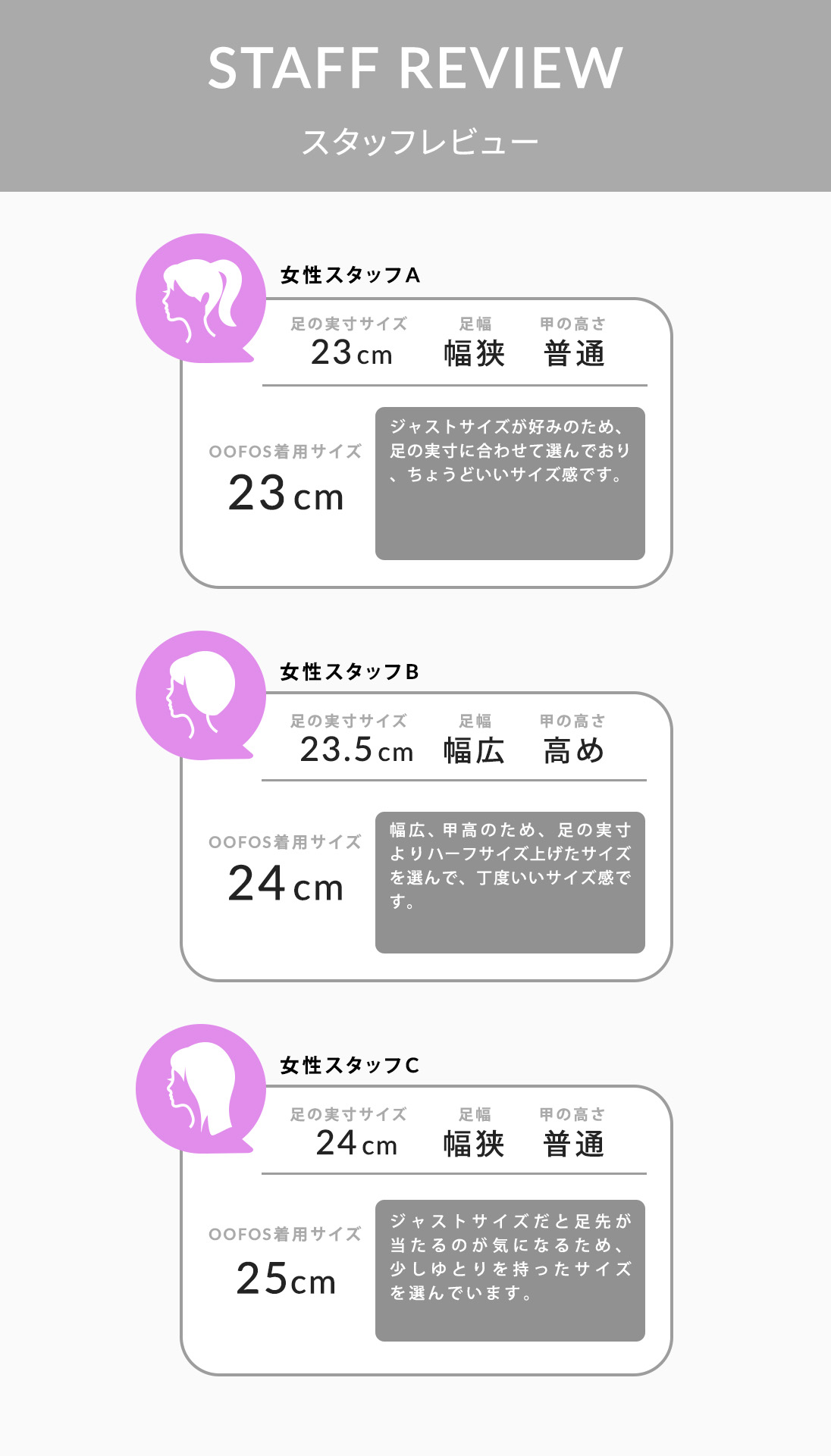 STAFF REVIEW

スタッフレビュー

女性スタッフA

足の実寸サイズ
23cm

足幅
幅狭

甲の高さ
普通

OOFOS着用サイズ
23cm

ジャストサイズが好みのため、足の実寸に合わせて選んでおり、ちょうどいいサイズ感です。

女性スタッフB

足の実寸サイズ
23.5cm

足幅
幅広

甲の高さ
高め

OOFOS着用サイズ
24cm

幅広、甲高のため、足の実寸よりハーフサイズ上げたサイズを選んで、丁度いいサイズ感です。

女性スタッフC

足の実寸サイズ
24cm

足幅
幅狭

甲の高さ
普通

OOFOS着用サイズ
25cm

ジャストサイズだと足先が当たるのが気になるため、少しゆとりを持ったサイズを選んでいます。