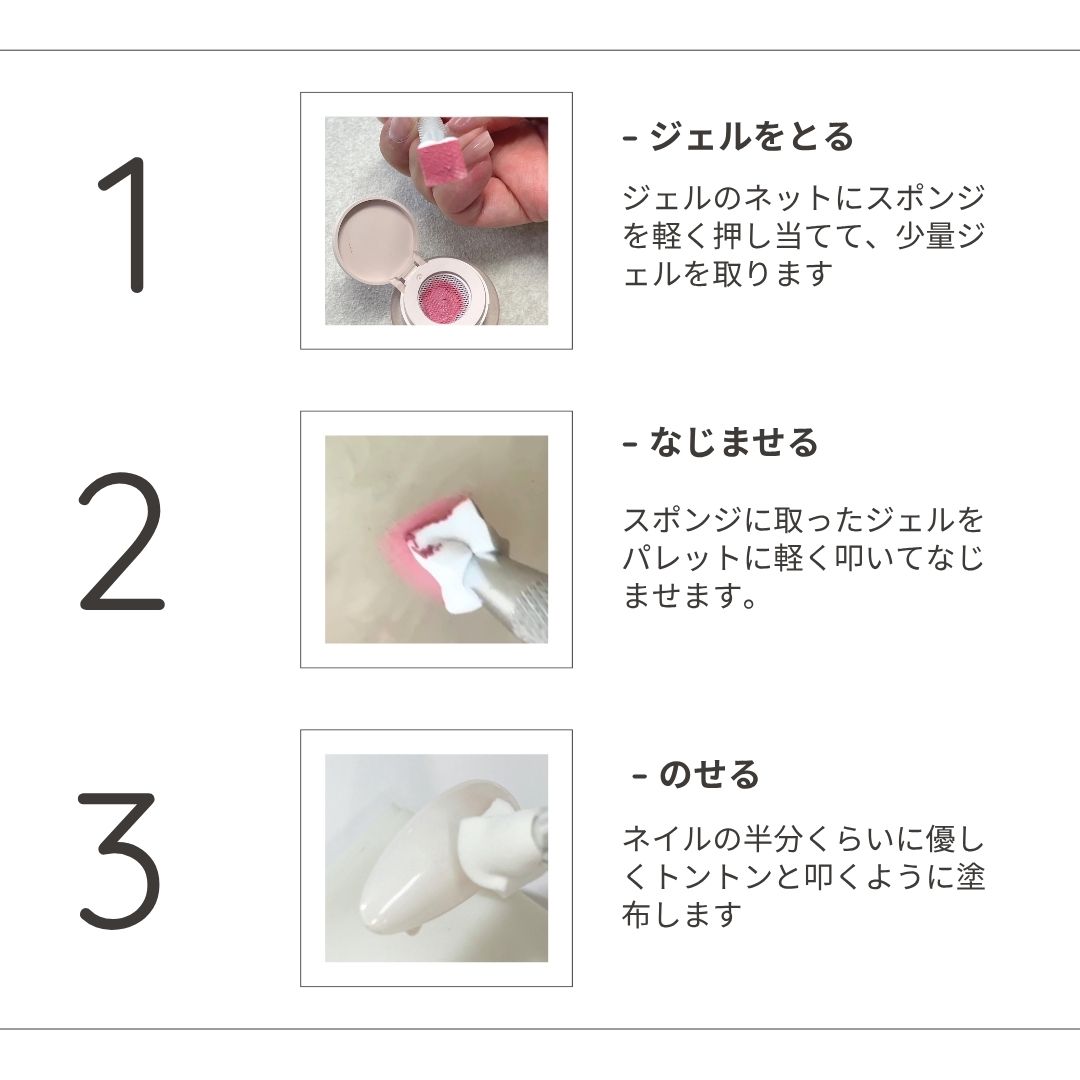 1

- ジェルをとる

ジェルのネットにスポンジを軽く押し当てて、少量ジェルを取ります

2

- なじませる

スポンジに取ったジェルをパレットに軽く叩いてなじませます。

3

- のせる

ネイルの半分くらいに優しくトントンと叩くように塗布します