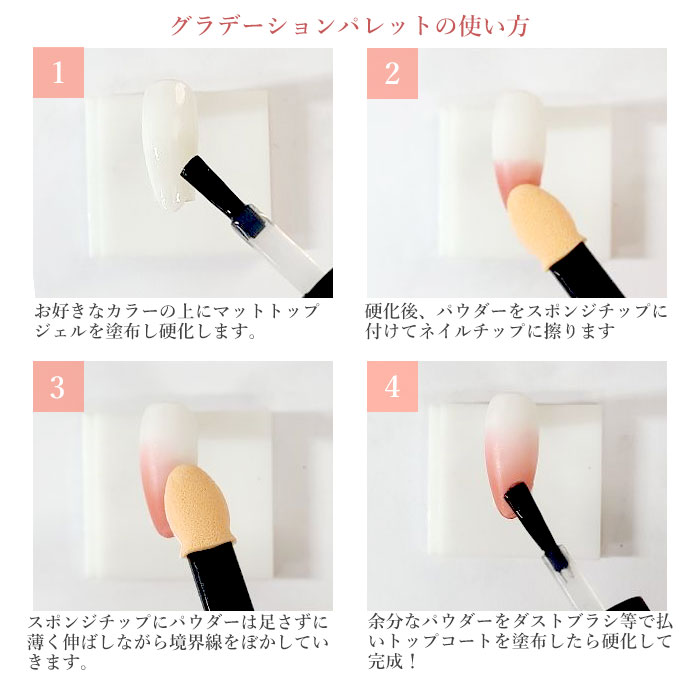 グラデーションパレットの使い方

1

お好きなカラーの上にマットトップジェルを塗布し硬化します。

2

硬化後、パウダーをスポンジチップに付けてネイルチップに擦ります

3

スポンジチップにパウダーは足さずに薄く伸ばしながら境界線をぼかしていきます。

4

余分なパウダーをダストブラシ等で払いトップコートを塗布したら硬化して完成！