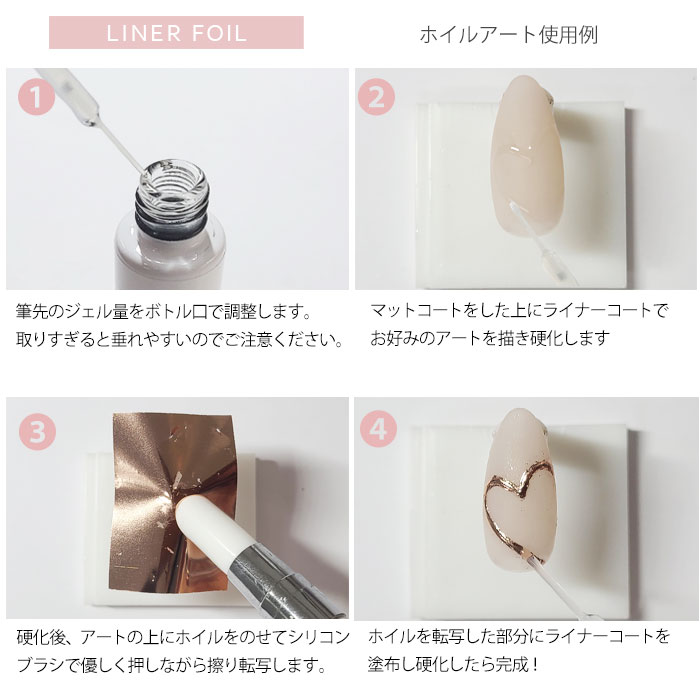 LINER FOIL

ホイルアート使用例

1

筆先のジェル量をボトル口で調整します。
取りすぎると垂れやすいのでご注意ください。

2

マットコートをした上にライナーコートで
お好みのアートを描き硬化します

3

硬化後、アートの上にホイルをのせてシリコン
ブラシで優しく押しながら擦り転写します。

4

ホイルを転写した部分にライナーコートを
塗布し硬化したら完成！