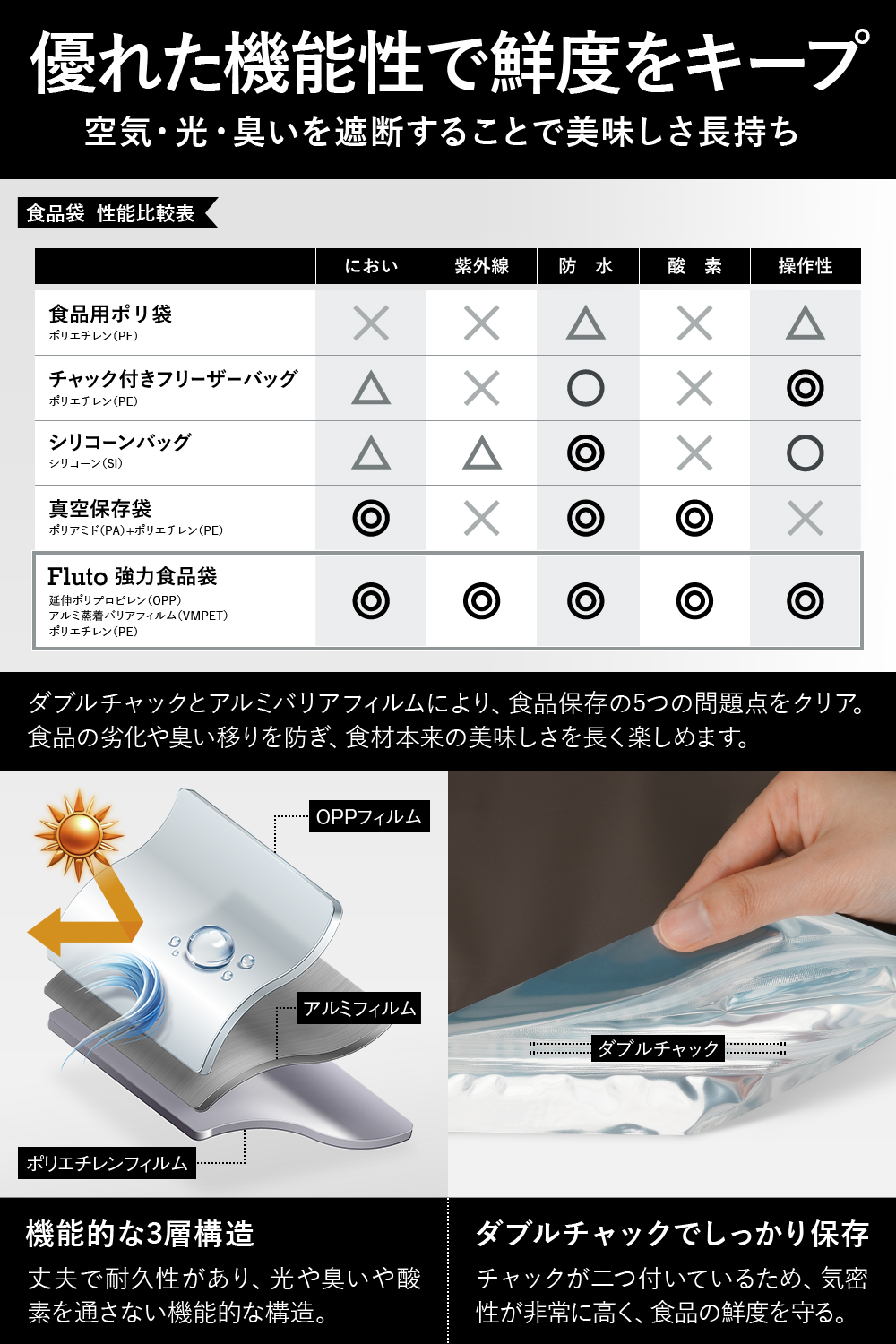 優れた機能性で鮮度をキープ

空気・光・臭いを遮断することで美味しさ長持ち

食品袋 性能比較表

| | におい | 紫外線 | 防 水 | 酸 素 | 操作性 |
|---|---|---|---|---|---|
| 食品用ポリ袋 ポリエチレン(PE) | × | × | △ | × | △ |
| チャック付きフリーザーバッグ ポリエチレン(PE) | △ | × | ○ | × | ◎ |
| シリコーンバッグ シリコーン(SI) | △ | △ | ◎ | × | ○ |
| 真空保存袋 ポリアミド(PA)+ポリエチレン(PE) | ◎ | × | ◎ | ◎ | × |
| Fluto 強力食品袋 延伸ポリプロピレン(OPP) アルミ蒸着バリアフィルム(VMPET) ポリエチレン(PE) | ◎ | ◎ | ◎ | ◎ | ◎ |

ダブルチャックとアルミバリアフィルムにより、食品保存の5つの問題点をクリア。食品の劣化や臭い移りを防ぎ、食材本来の美味しさを長く楽しめます。

OPPフィルム

アルミフィルム

ポリエチレンフィルム

ダブルチャック

機能的な3層構造

丈夫で耐久性があり、光や臭いや酸素を通さない機能的な構造。

ダブルチャックでしっかり保存

チャックが二つ付いているため、気密性が非常に高く、食品の鮮度を守る。