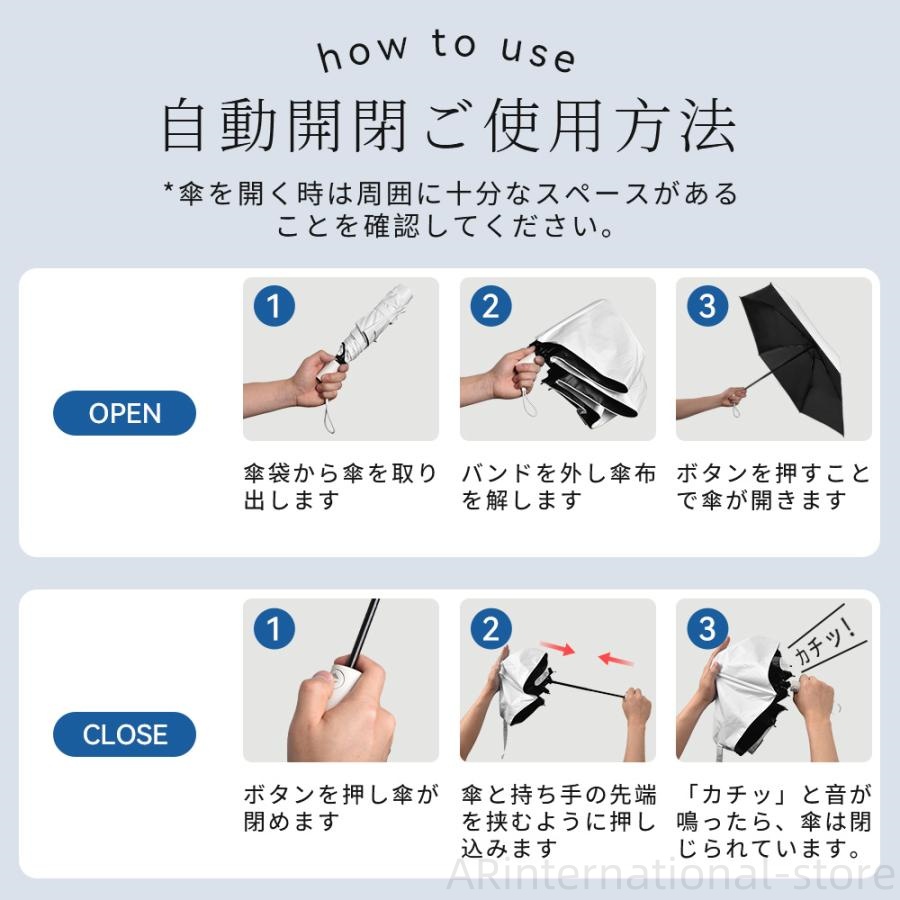 how to use

自動開閉ご使用方法

*傘を開く時は周囲に十分なスペースがあることを確認してください。

OPEN

1
傘袋から傘を取り出します

2
バンドを外し傘布を解します

3
ボタンを押すことで傘が開きます

CLOSE

1
ボタンを押し傘が閉めます

2
傘と持ち手の先端を挟むように押し込みます

3
カチッ!
「カチッ」と音が鳴ったら、傘は閉じられています。

ARinternational-store