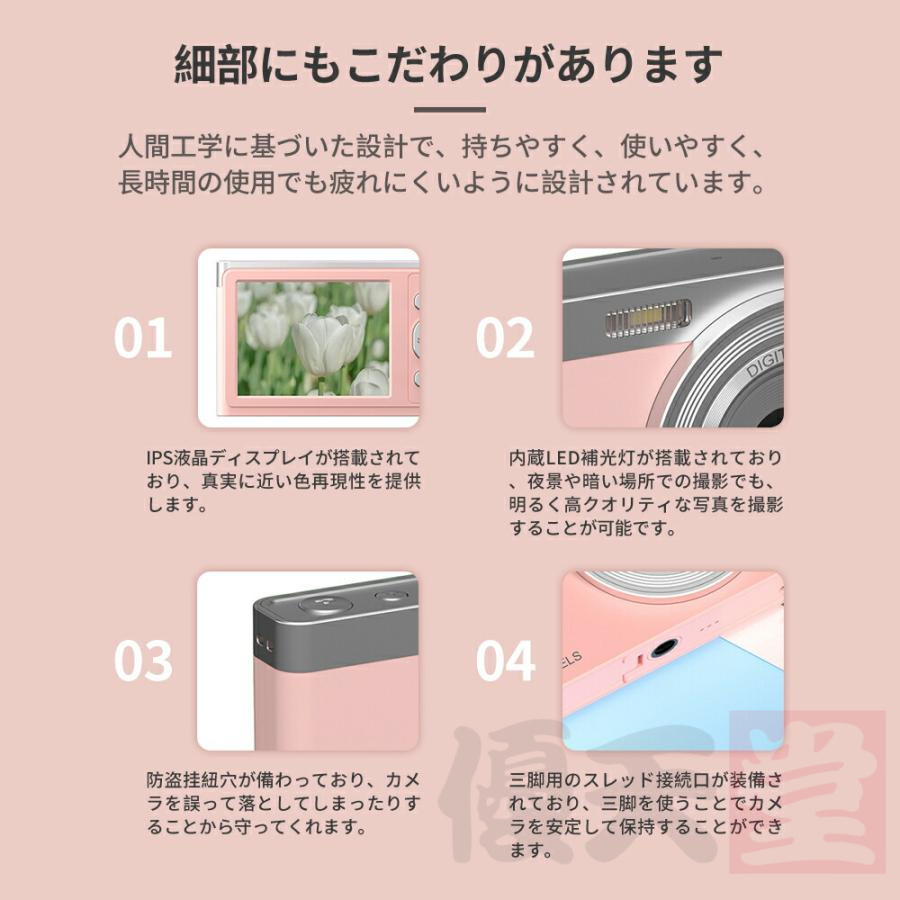 細部にもこだわりがあります

人間工学に基づいた設計で、持ちやすく、使いやすく、長時間の使用でも疲れにくいように設計されています。

01

IPS液晶ディスプレイが搭載されており、真実に近い色再現性を提供します。

02

DIGIT

内蔵LED補光灯が搭載されており、夜景や暗い場所での撮影でも、明るく高クオリティな写真を撮影することが可能です。

03

防盗挂紐穴が備わっており、カメラを誤って落としてしまったりすることから守ってくれます。

04

ELS

三脚用のスレッド接続口が装備されており、三脚を使うことでカメラを安定して保持することができます。

優天堂