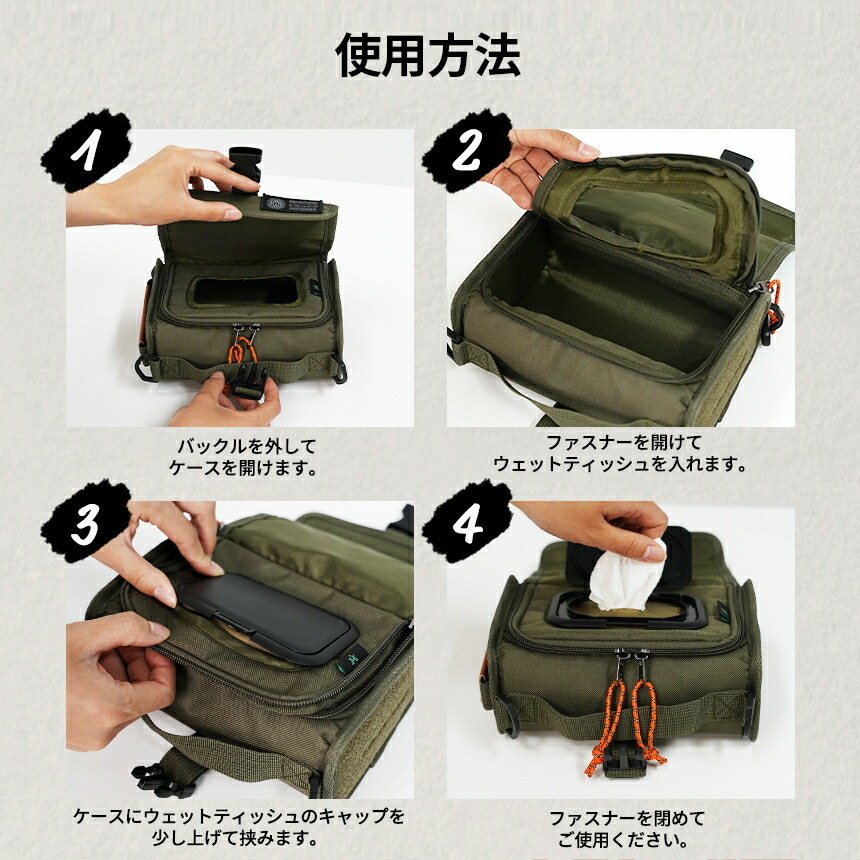 使用方法

1

バックルを外して
ケースを開けます。

2

ファスナーを開けて
ウェットティッシュを入れます。

3

ケースにウェットティッシュのキャップを
少し上げて挟みます。

4

ファスナーを閉めて
ご使用ください。