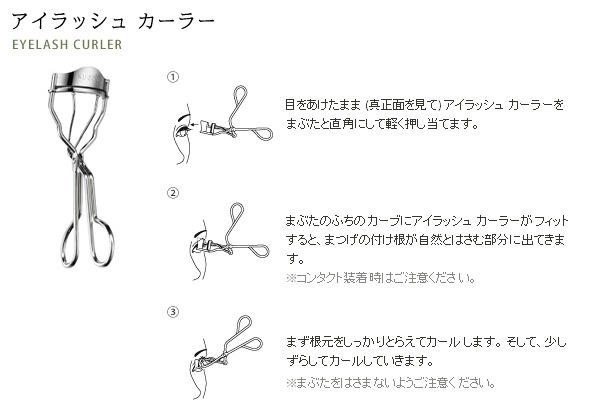 アイラッシュ カーラー
EYELASH CURLER

①

目をあけたまま（真正面を見て）アイラッシュ カーラーをまぶたと直角にして軽く押し当てます。

②

まぶたのふちのカーブにアイラッシュ カーラーがフィットすると、まつげの付け根が自然とはさむ部分に出てきます。
※コンタクト装着時はご注意ください。

③

まず根元をしっかりとらえてカールします。そして、少しずらしてカールしていきます。
※まぶたをはさまないようご注意ください。