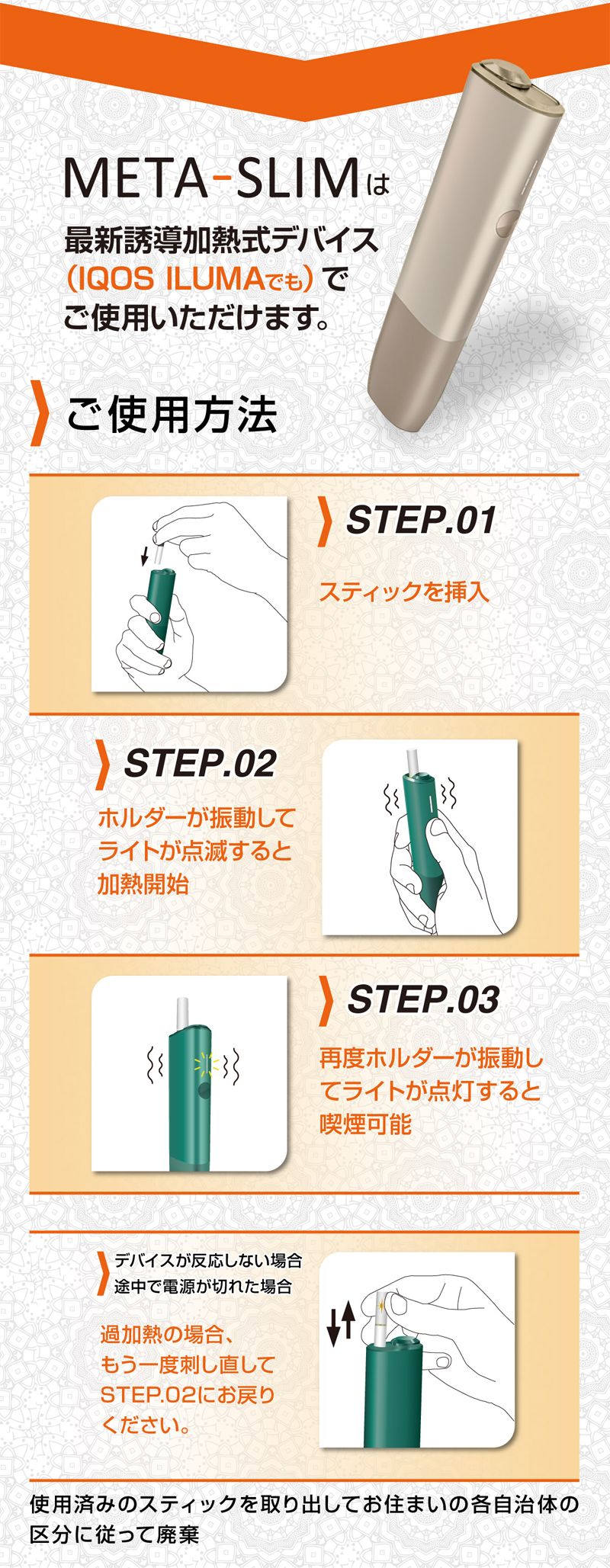 META-SLIMは
最新誘導加熱式デバイス
(IQOS ILUMAでも)で
ご使用いただけます。

ご使用方法

STEP.01

スティックを挿入

STEP.02

ホルダーが振動して
ライトが点滅すると
加熱開始

STEP.03

再度ホルダーが振動し
てライトが点灯すると
喫煙可能

デバイスが反応しない場合
途中で電源が切れた場合

過加熱の場合、
もう一度刺し直して
STEP.02にお戻り
ください。

使用済みのスティックを取り出してお住まいの各自治体の区分に従って廃棄