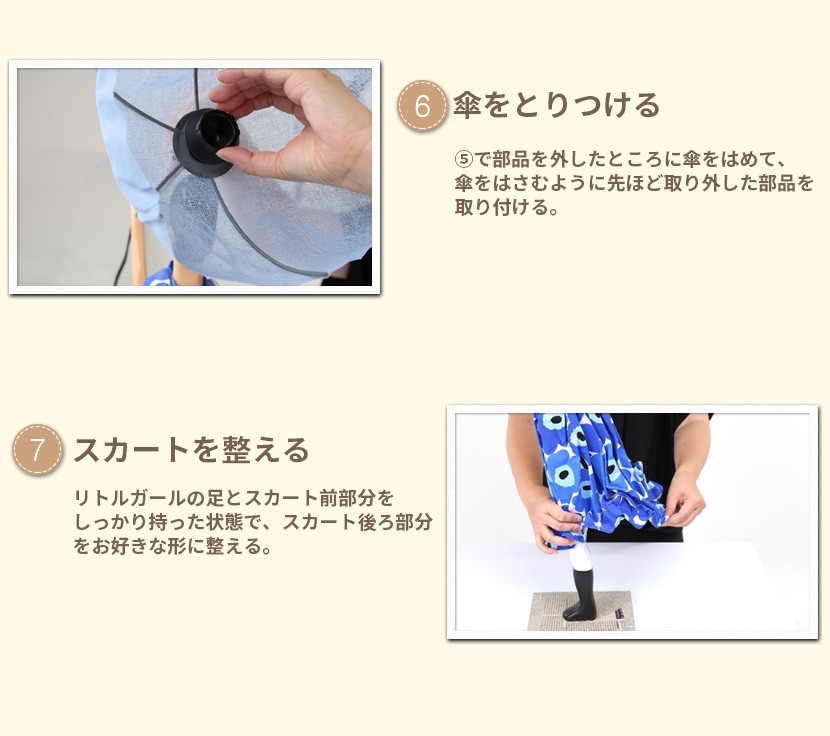 6 傘をとりつける

⑤で部品を外したところに傘をはめて、傘をはさむように先ほど取り外した部品を取り付ける。

7 スカートを整える

リトルガールの足とスカート前部分をしっかり持った状態で、スカート後ろ部分をお好きな形に整える。