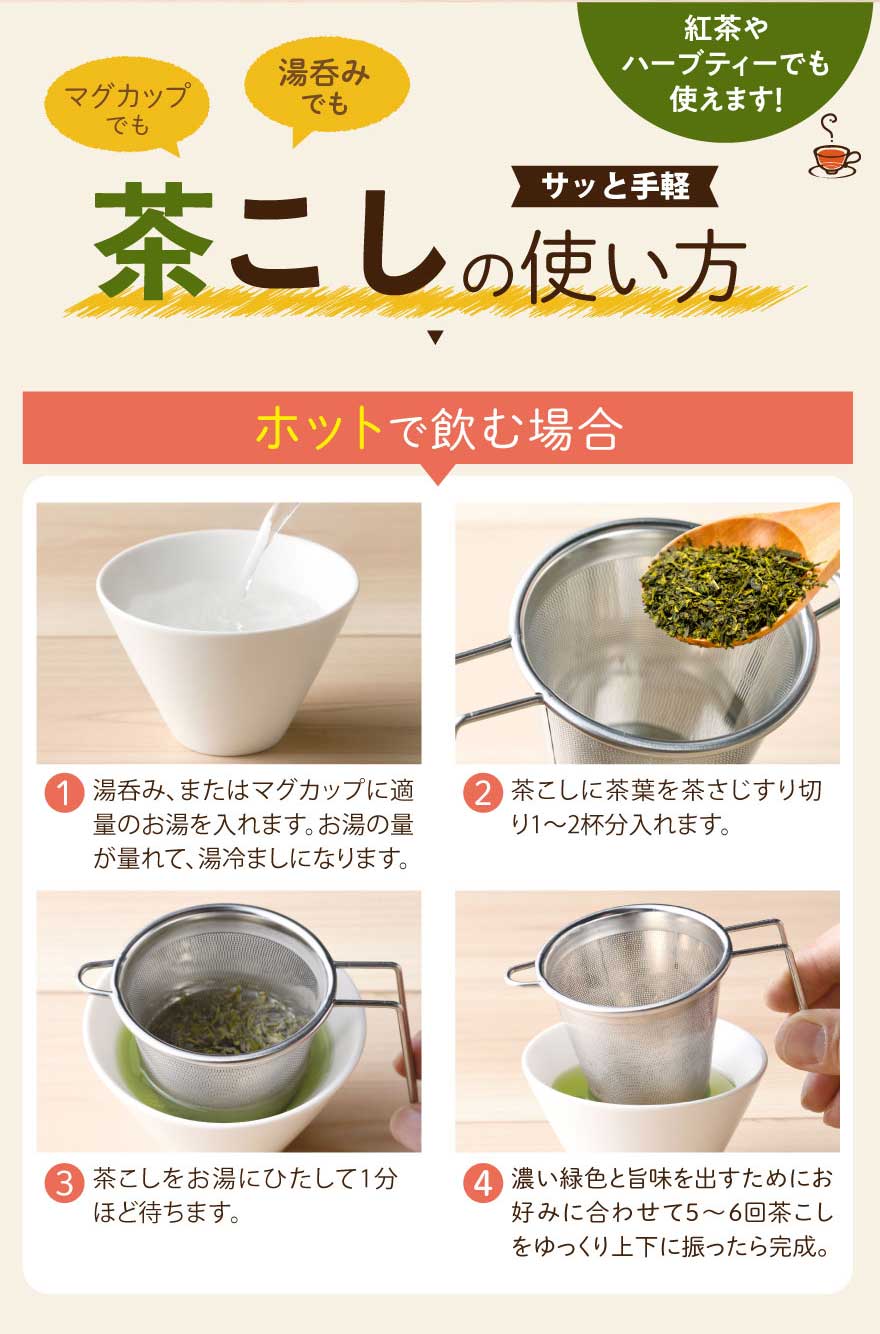 マグカップでも

湯呑みでも

紅茶やハーブティーでも使えます!

サッと手軽

茶こしの使い方

ホットで飲む場合

1 湯呑み、またはマグカップに適量のお湯を入れます。お湯の量が量れて、湯冷ましになります。

2 茶こしに茶葉を茶さじすり切り1〜2杯分入れます。

3 茶こしをお湯にひたして1分ほど待ちます。

4 濃い緑色と旨味を出すためにお好みに合わせて5〜6回茶こしをゆっくり上下に振ったら完成。