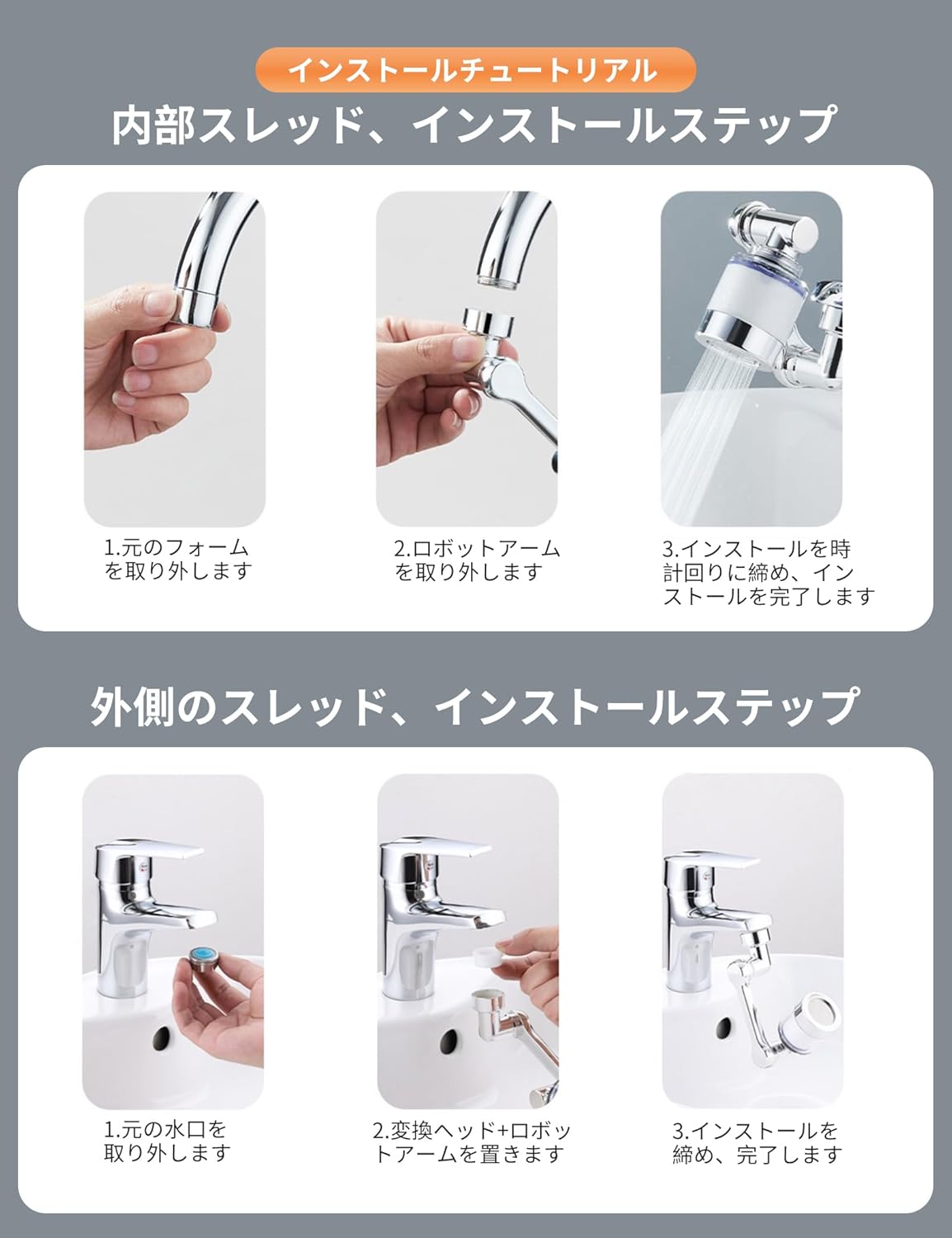 インストールチュートリアル

内部スレッド、インストールステップ

1.元のフォームを取り外します

2.ロボットアームを取り外します

3.インストールを時計回りに締め、インストールを完了します

外側のスレッド、インストールステップ

1.元の水口を取り外します

2.変換ヘッド+ロボットアームを置きます

3.インストールを締め、完了します