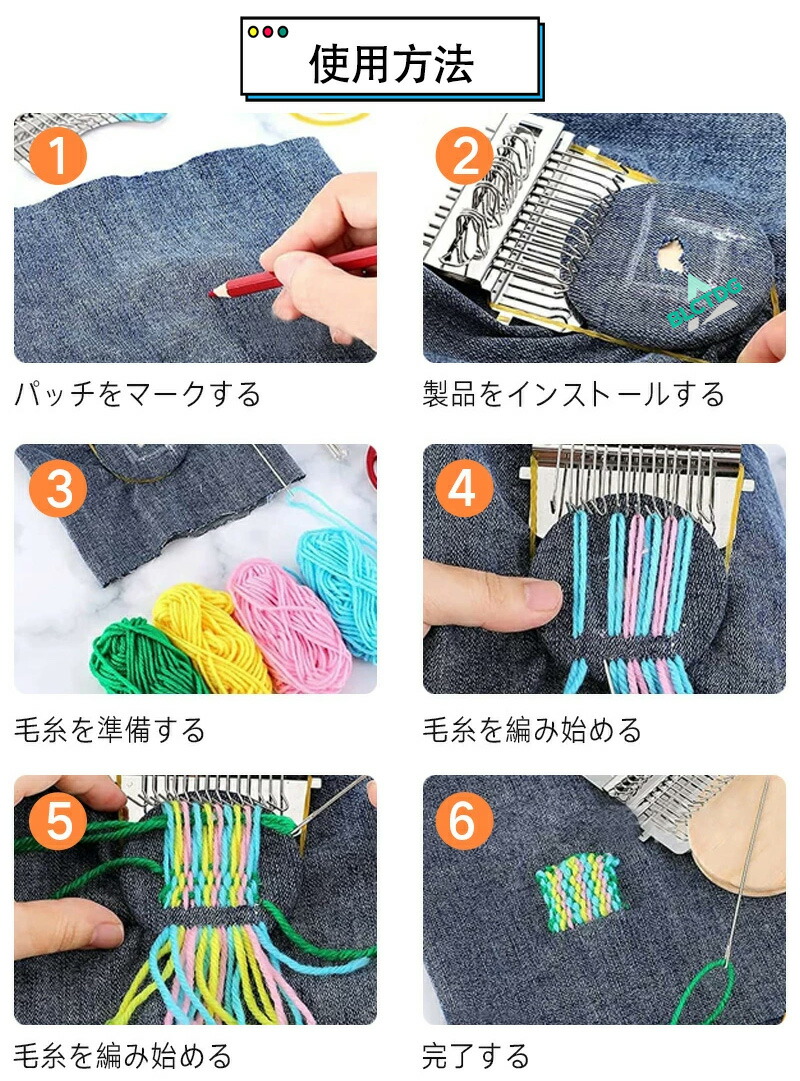 使用方法

1

パッチをマークする

2

製品をインストールする

3

毛糸を準備する

4

毛糸を編み始める

5

毛糸を編み始める

6

完了する