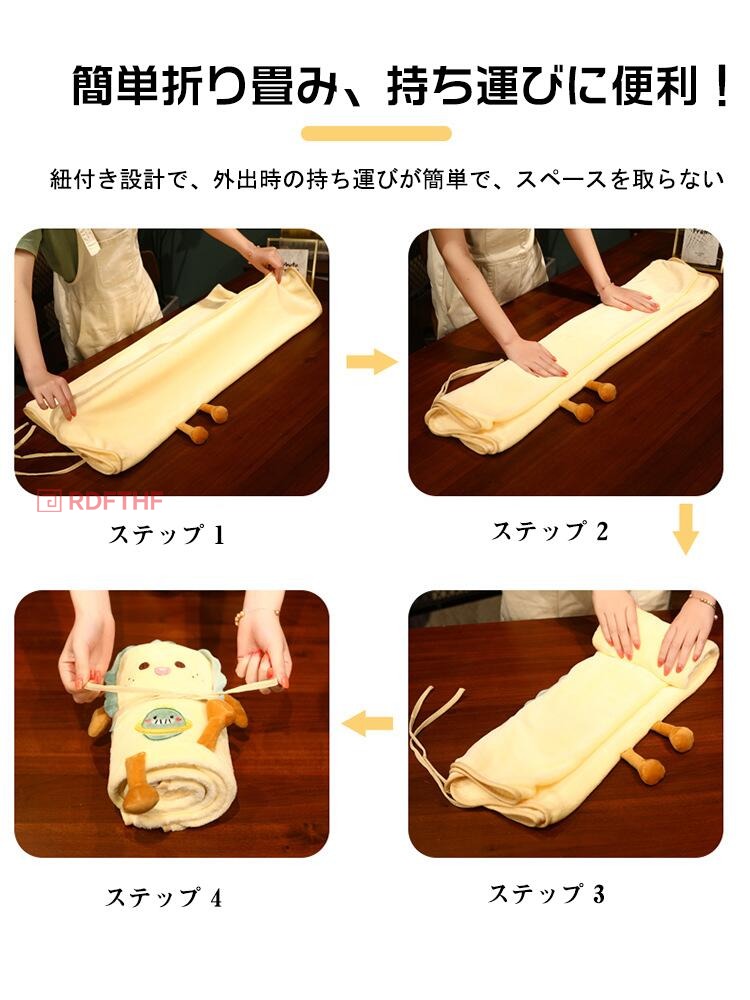 簡単折り畳み、持ち運びに便利！

紐付き設計で、外出時の持ち運びが簡単で、スペースを取らない

RDFTHF

ステップ 1

ステップ 2

ステップ 4

ステップ 3