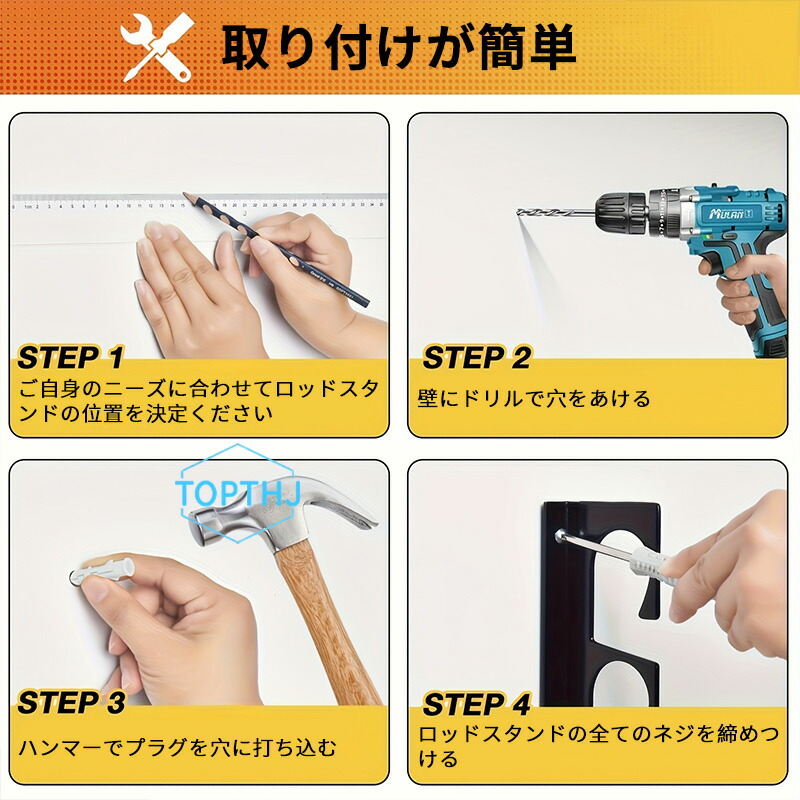 取り付けが簡単

STEP 1
ご自身のニーズに合わせてロッドスタンドの位置を決定ください

MULAN

STEP 2
壁にドリルで穴をあける

TOPTHJ

STEP 3
ハンマーでプラグを穴に打ち込む

STEP 4
ロッドスタンドの全てのネジを締めつける