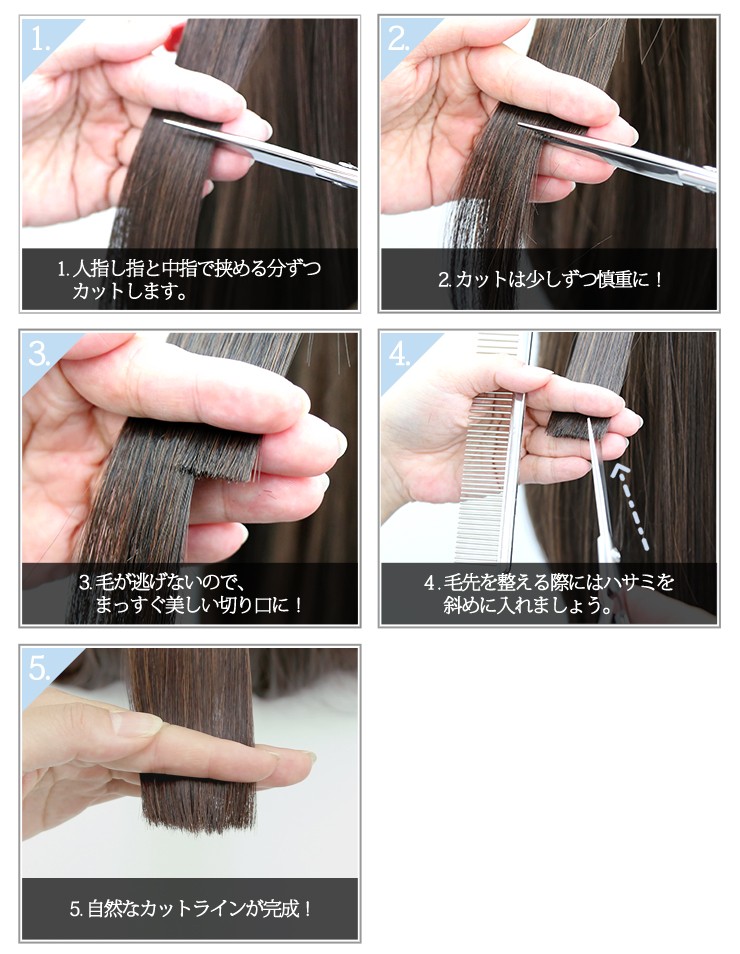 1.

1. 人指し指と中指で挟める分ずつカットします。

2.

2. カットは少しずつ慎重に！

3.

3. 毛が逃げないので、まっすぐ美しい切り口に！

4.

4. 毛先を整える際にはハサミを斜めに入れましょう。

5.

5. 自然なカットラインが完成！