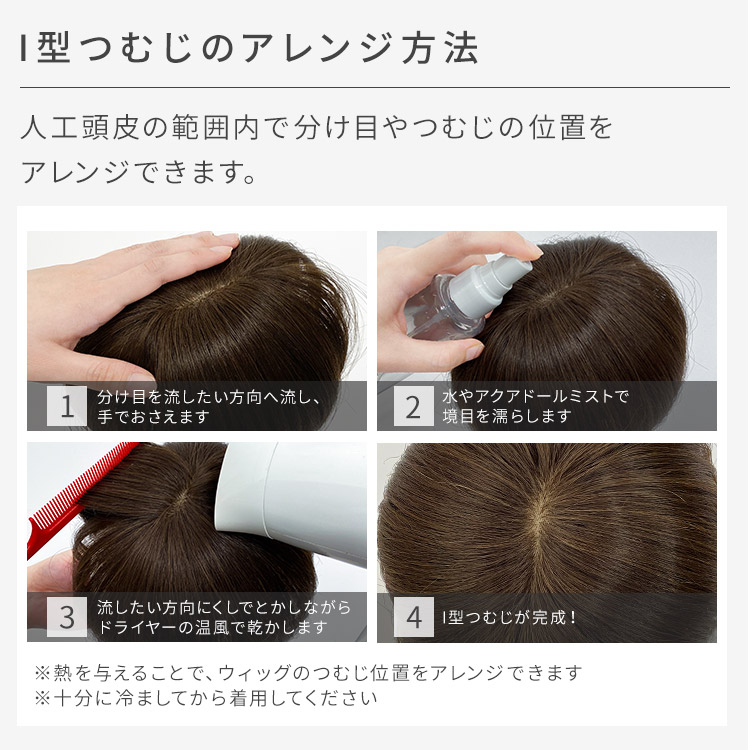 I型つむじのアレンジ方法

人工頭皮の範囲内で分け目やつむじの位置をアレンジできます。

1 分け目を流したい方向へ流し、手でおさえます

2 水やアクアドールミストで境目を濡らします

3 流したい方向にくしでとかしながらドライヤーの温風で乾かします

4 I型つむじが完成!

※熱を与えることで、ウィッグのつむじ位置をアレンジできます
※十分に冷ましてから着用してください