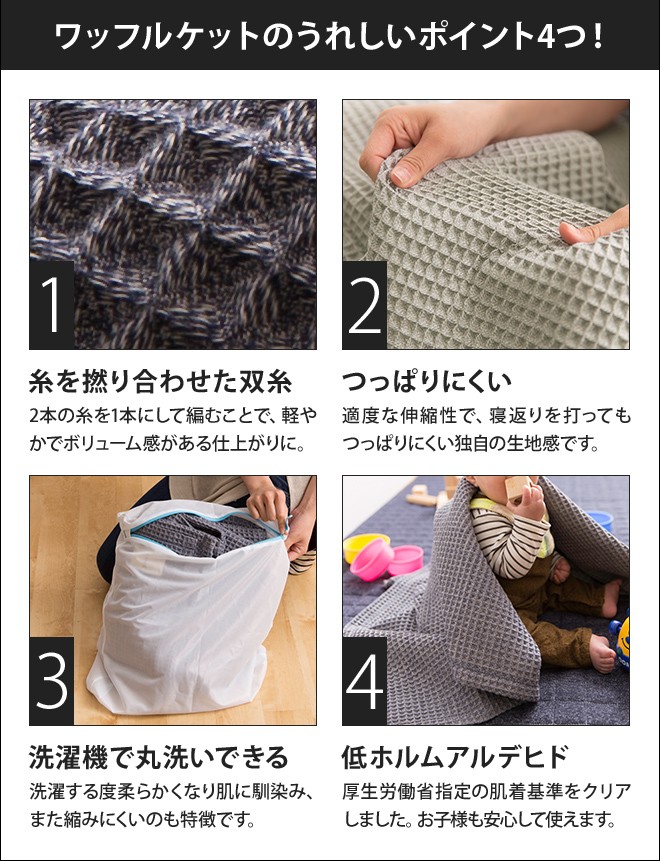 ワッフルケットのうれしいポイント4つ！

1

糸を撚り合わせた双糸

2本の糸を1本にして編むことで、軽やかでボリューム感がある仕上がりに。

2

つっぱりにくい

適度な伸縮性で、寝返りを打ってもつっぱりにくい独自の生地感です。

3

洗濯機で丸洗いできる

洗濯する度柔らかくなり肌に馴染み、また縮みにくいのも特徴です。

4

低ホルムアルデヒド

厚生労働省指定の肌着基準をクリアしました。お子様も安心して使えます。