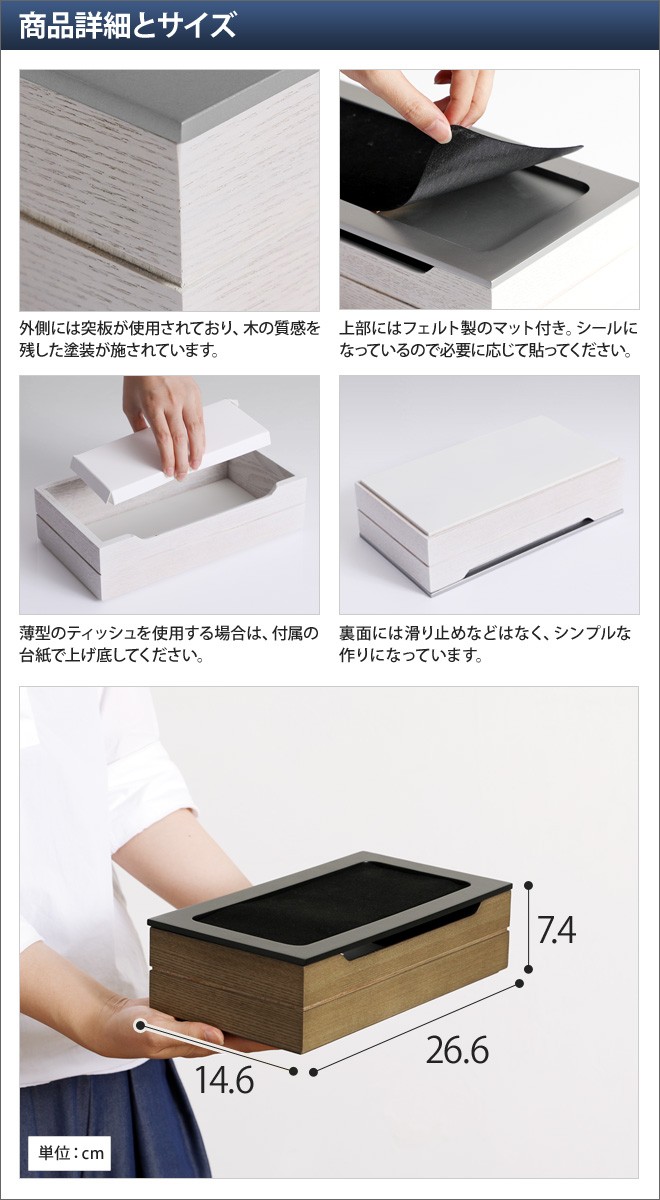 商品詳細とサイズ

外側には突板が使用されており、木の質感を残した塗装が施されています。

上部にはフェルト製のマット付き。シールになっているので必要に応じて貼ってください。

薄型のティッシュを使用する場合は、付属の台紙で上げ底してください。

裏面には滑り止めなどはなく、シンプルな作りになっています。

7.4

26.6

14.6

単位：cm