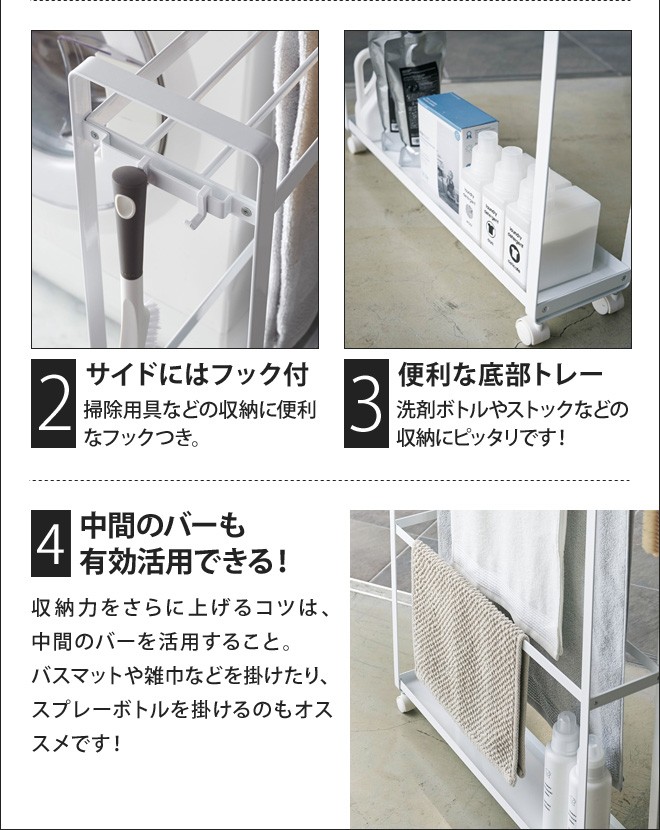 2 サイドにはフック付
掃除用具などの収納に便利なフックつき。

3 便利な底部トレー
洗剤ボトルやストックなどの収納にピッタリです！

4 中間のバーも有効活用できる！

収納力をさらに上げるコツは、中間のバーを活用すること。バスマットや雑巾などを掛けたり、スプレーボトルを掛けるのもオススメです！