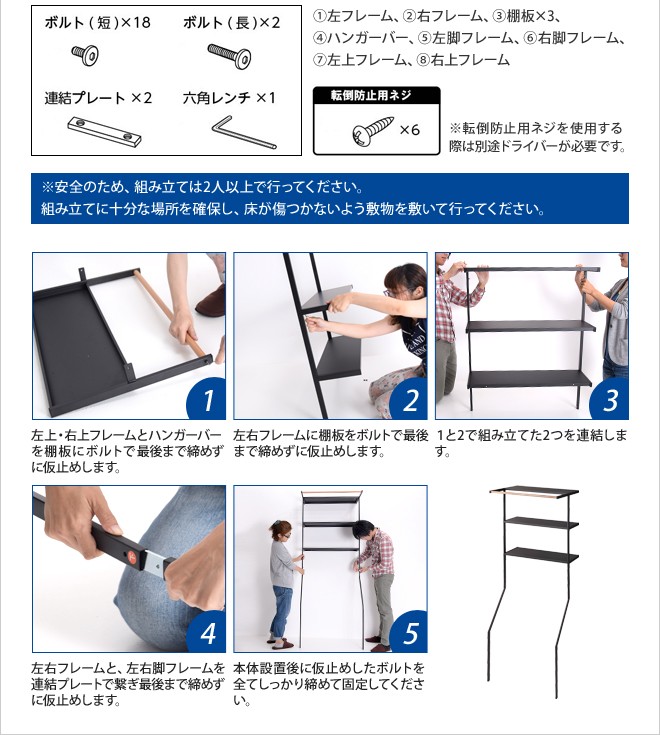 ボルト(短)×18

ボルト(長)×2

連結プレート ×2

六角レンチ ×1

①左フレーム、②右フレーム、③棚板×3、④ハンガーバー、⑤左脚フレーム、⑥右脚フレーム、⑦左上フレーム、⑧右上フレーム

転倒防止用ネジ

×6

※転倒防止用ネジを使用する際は別途ドライバーが必要です。

※安全のため、組み立ては2人以上で行ってください。
組み立てに十分な場所を確保し、床が傷つかないよう敷物を敷いて行ってください。

1

左上・右上フレームとハンガーバーを棚板にボルトで最後まで締めずに仮止めします。

2

左右フレームに棚板をボルトで最後まで締めずに仮止めします。

3

1と2で組み立てた2つを連結します。

4

左右フレームと、左右脚フレームを連結プレートで繋ぎ最後まで締めずに仮止めします。

5

本体設置後に仮止めしたボルトを全てしっかり締めて固定してください。