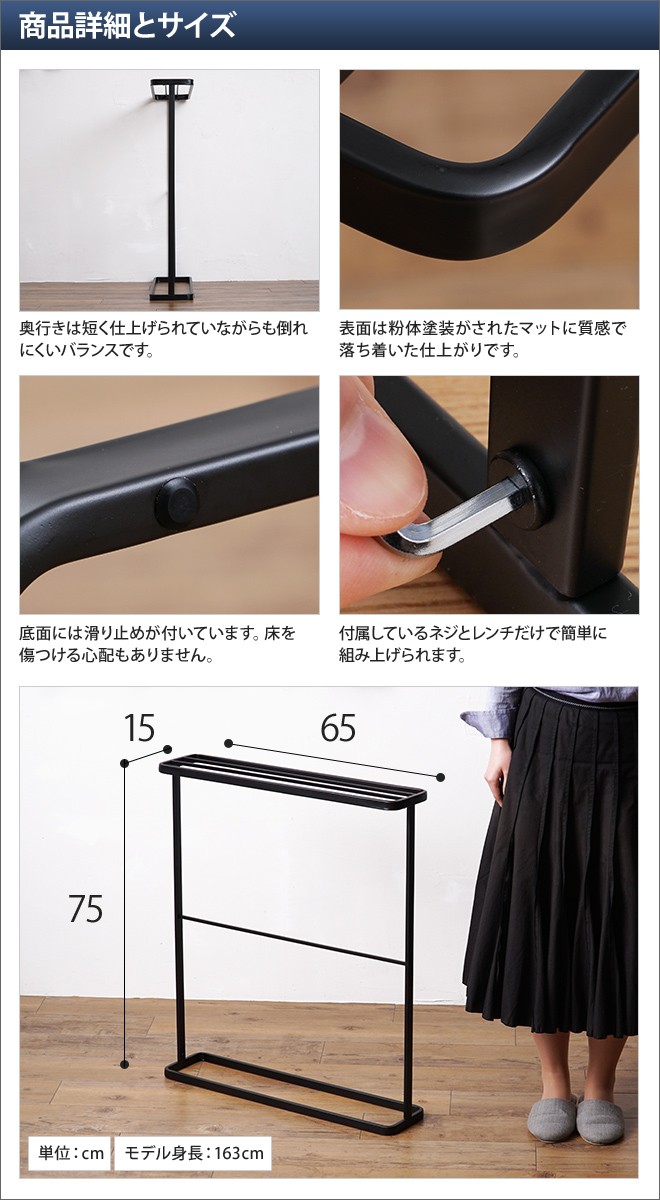 商品詳細とサイズ

奥行きは短く仕上げられていながらも倒れにくいバランスです。

表面は粉体塗装がされたマットに質感で落ち着いた仕上がりです。

底面には滑り止めが付いています。床を傷つける心配もありません。

付属しているネジとレンチだけで簡単に組み上げられます。

15

65

75

単位：cm

モデル身長：163cm