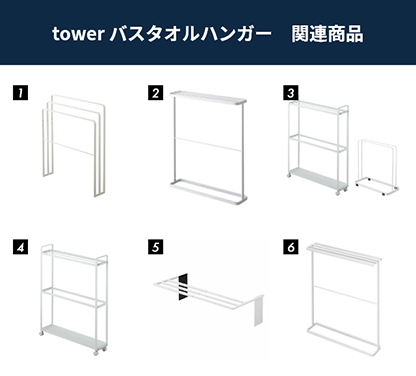 tower バスタオルハンガー　関連商品

1

2

3

4

5

6