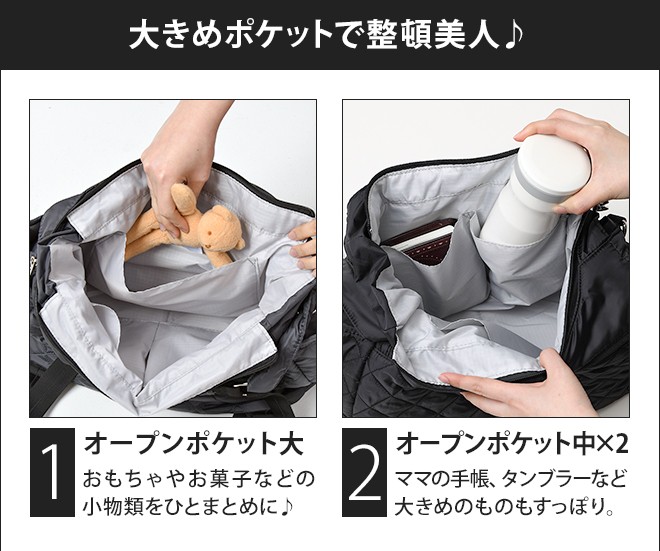 大きめポケットで整頓美人♪

1 オープンポケット大
おもちゃやお菓子などの小物類をひとまとめに♪

2 オープンポケット中×2
ママの手帳、タンブラーなど大きめのものもすっぽり。