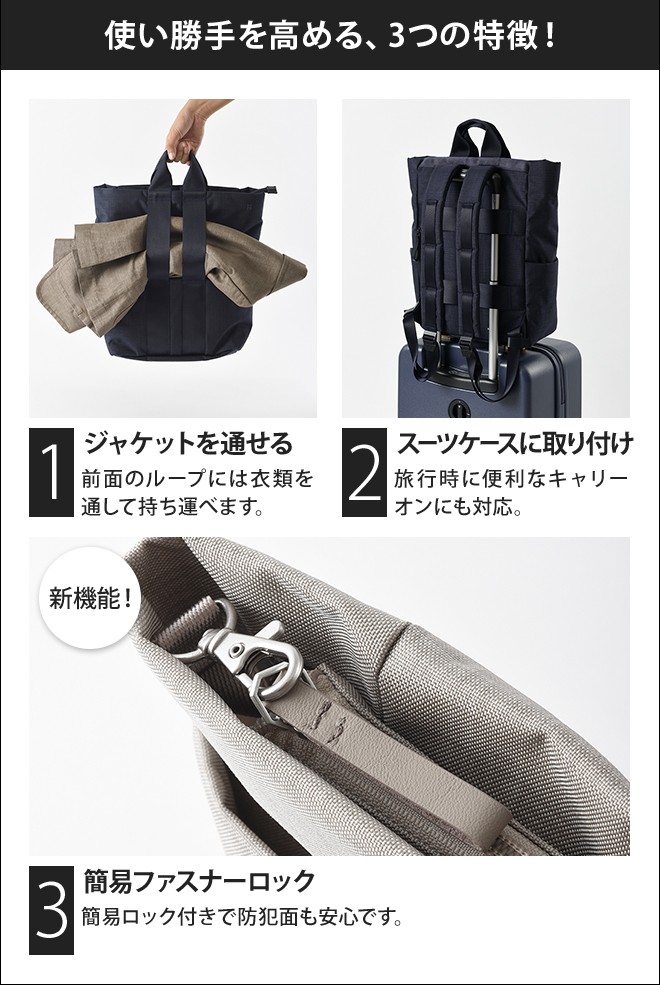 使い勝手を高める、3つの特徴！

1
ジャケットを通せる
前面のループには衣類を通して持ち運べます。

2
スーツケースに取り付け
旅行時に便利なキャリーオンにも対応。

新機能！

3
簡易ファスナーロック
簡易ロック付きで防犯面も安心です。