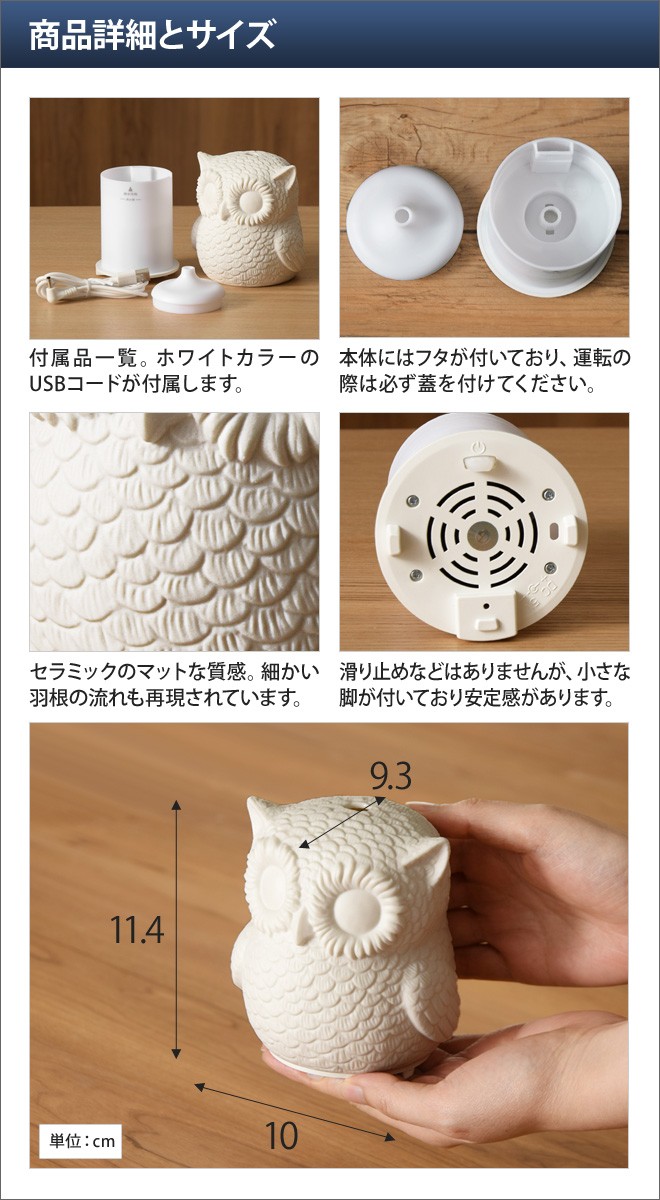 商品詳細とサイズ

付属品一覧。ホワイトカラーのUSBコードが付属します。

本体にはフタが付いており、運転の際は必ず蓋を付けてください。

セラミックのマットな質感。細かい羽根の流れも再現されています。

滑り止めなどはありませんが、小さな脚が付いており安定感があります。

9.3

11.4

10

単位：cm