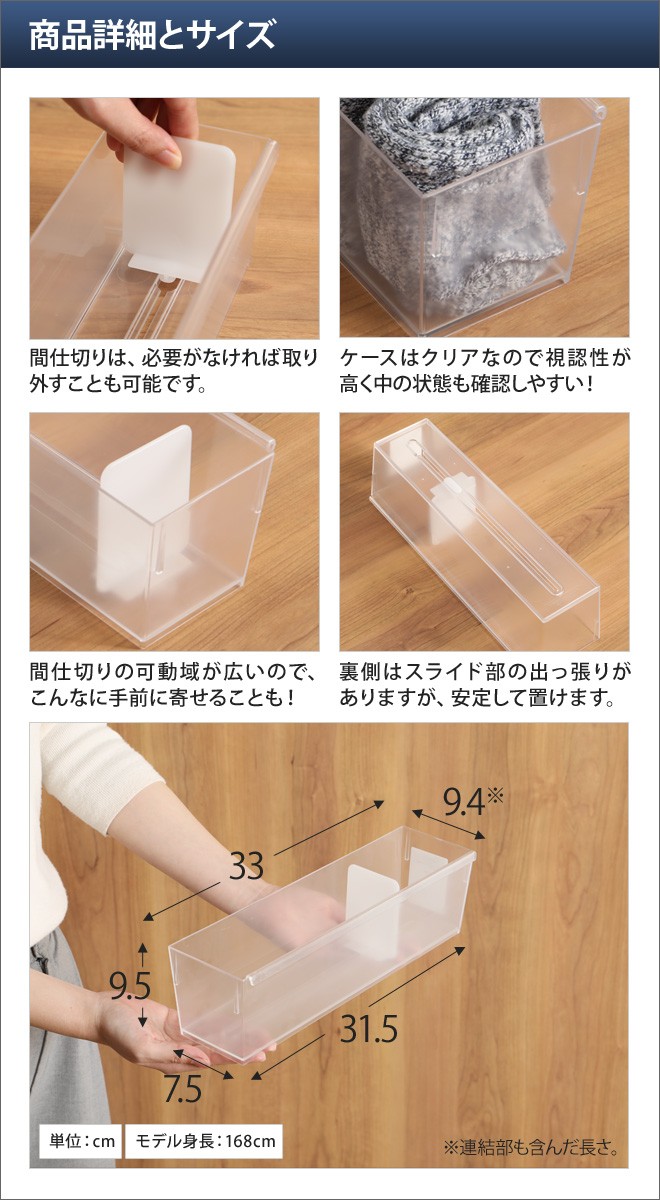 商品詳細とサイズ

間仕切りは、必要がなければ取り外すことも可能です。

ケースはクリアなので視認性が高く中の状態も確認しやすい！

間仕切りの可動域が広いので、こんなに手前に寄せることも！

裏側はスライド部の出っ張りがありますが、安定して置けます。

9.4※

33

9.5

31.5

7.5

単位：cm

モデル身長：168cm

※連結部も含んだ長さ。