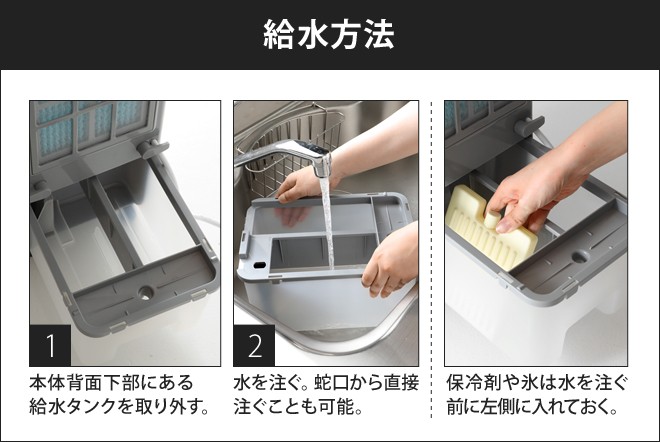 給水方法

1

本体背面下部にある給水タンクを取り外す。

2

水を注ぐ。蛇口から直接注ぐことも可能。

保冷剤や氷は水を注ぐ前に左側に入れておく。