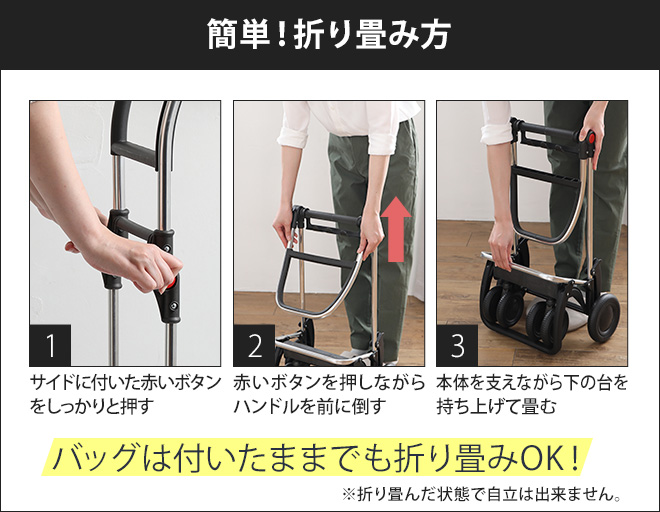 簡単！折り畳み方

1

サイドに付いた赤いボタンをしっかりと押す

2

赤いボタンを押しながらハンドルを前に倒す

3

本体を支えながら下の台を持ち上げて畳む

バッグは付いたままでも折り畳みOK！

※折り畳んだ状態で自立は出来ません。