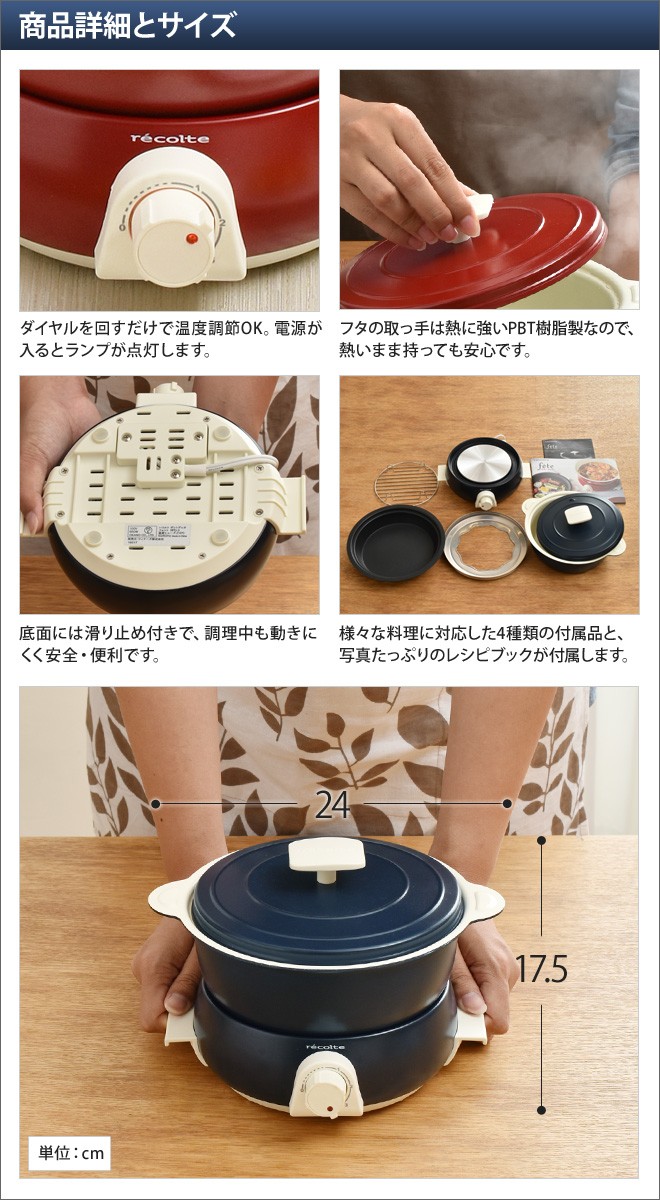 商品詳細とサイズ

récolte

0 1 2

ダイヤルを回すだけで温度調節OK。電源が入るとランプが点灯します。

フタの取っ手は熱に強いPBT樹脂製なので、熱いまま持っても安心です。

底面には滑り止め付きで、調理中も動きにくく安全・便利です。

fete

様々な料理に対応した4種類の付属品と、写真たっぷりのレシピブックが付属します。

24

17.5

récolte

単位：cm