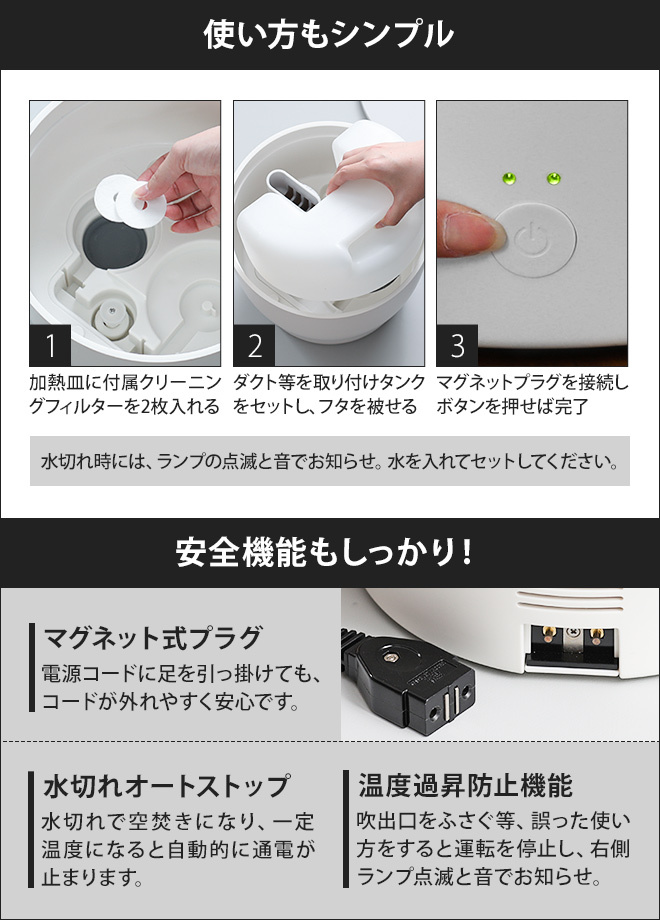 使い方もシンプル

1
加熱皿に付属クリーニングフィルターを2枚入れる

2
ダクト等を取り付けタンクをセットし、フタを被せる

3
マグネットプラグを接続しボタンを押せば完了

水切れ時には、ランプの点滅と音でお知らせ。水を入れてセットしてください。

安全機能もしっかり！

マグネット式プラグ
電源コードに足を引っ掛けても、コードが外れやすく安心です。

水切れオートストップ
水切れで空焚きになり、一定温度になると自動的に通電が止まります。

温度過昇防止機能
吹出口をふさぐ等、誤った使い方をすると運転を停止し、右側ランプ点滅と音でお知らせ。