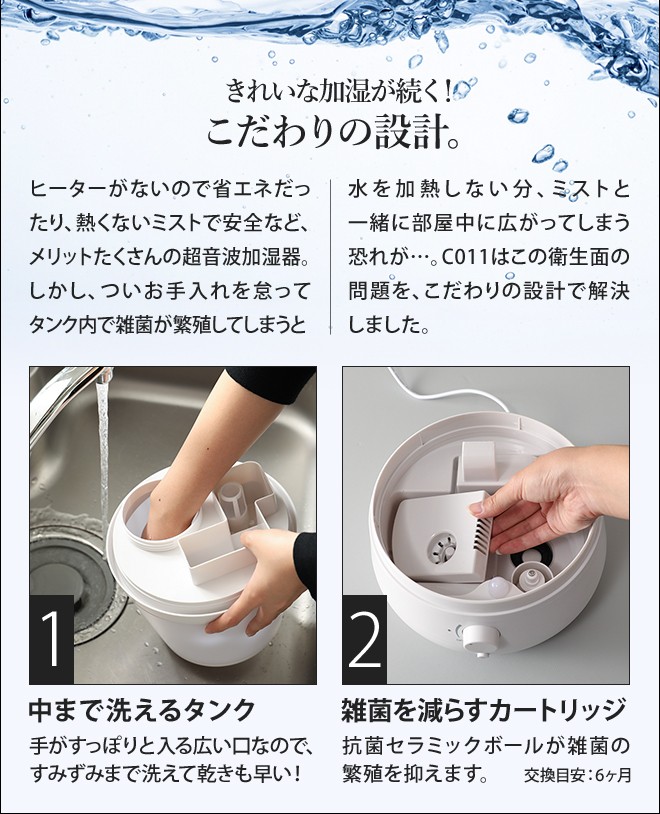 きれいな加湿が続く！
こだわりの設計。

ヒーターがないので省エネだったり、熱くないミストで安全など、メリットたくさんの超音波加湿器。しかし、ついお手入れを怠ってタンク内で雑菌が繁殖してしまうと

水を加熱しない分、ミストと一緒に部屋中に広がってしまう恐れが…。C011はこの衛生面の問題を、こだわりの設計で解決しました。

1

中まで洗えるタンク
手がすっぽりと入る広い口なので、すみずみまで洗えて乾きも早い！

2

雑菌を減らすカートリッジ
抗菌セラミックボールが雑菌の繁殖を抑えます。 交換目安：6ヶ月