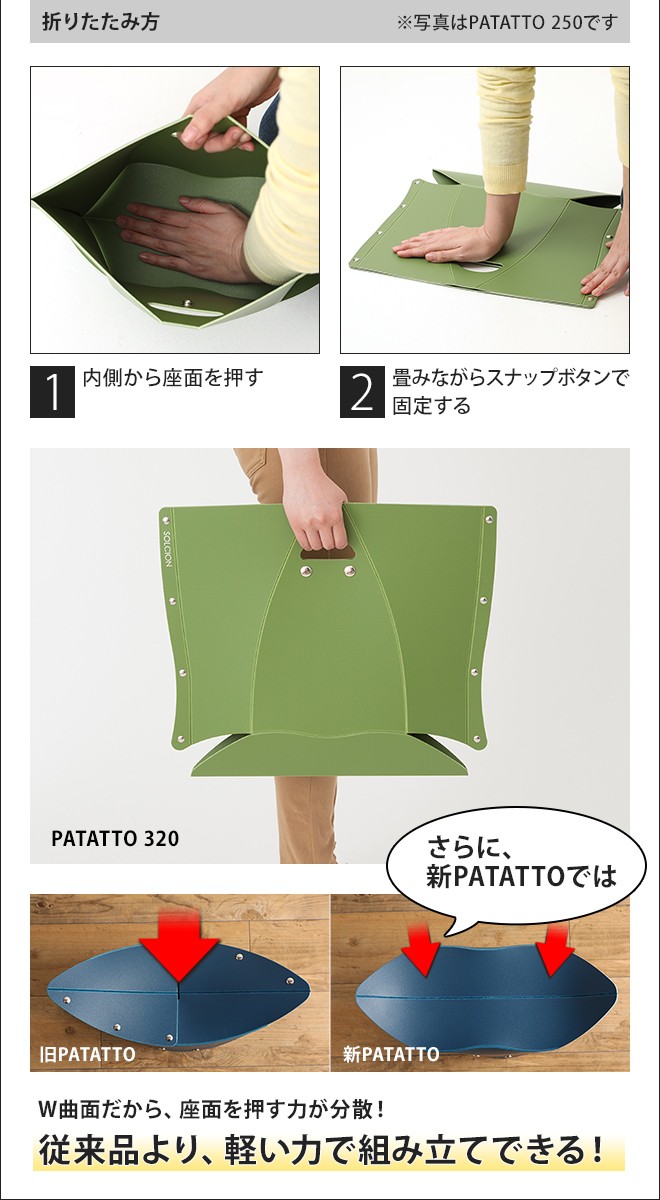 折りたたみ方

※写真はPATATTO 250です

1 内側から座面を押す

2 畳みながらスナップボタンで固定する

SOLCION

PATATTO 320

さらに、新PATATTOでは

旧PATATTO

新PATATTO

W曲面だから、座面を押す力が分散！

従来品より、軽い力で組み立てできる！