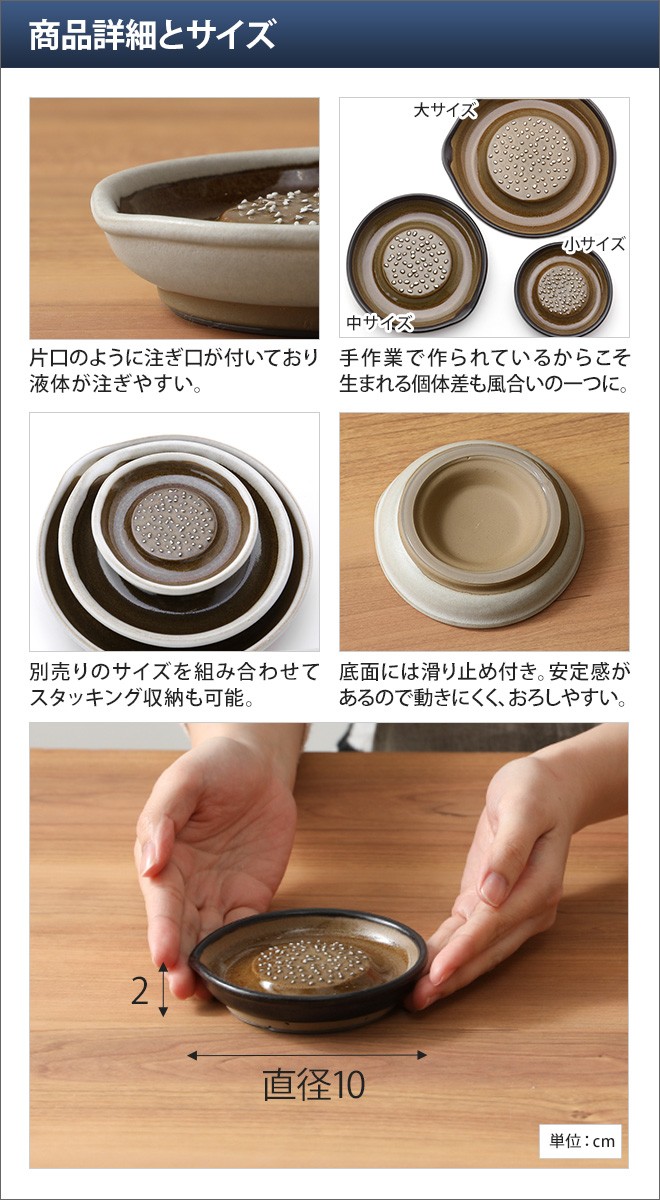 商品詳細とサイズ

片口のように注ぎ口が付いており液体が注ぎやすい。

大サイズ

小サイズ

中サイズ

手作業で作られているからこそ生まれる個体差も風合いの一つに。

別売りのサイズを組み合わせてスタッキング収納も可能。

底面には滑り止め付き。安定感があるので動きにくく、おろしやすい。

2

直径10

単位：cm